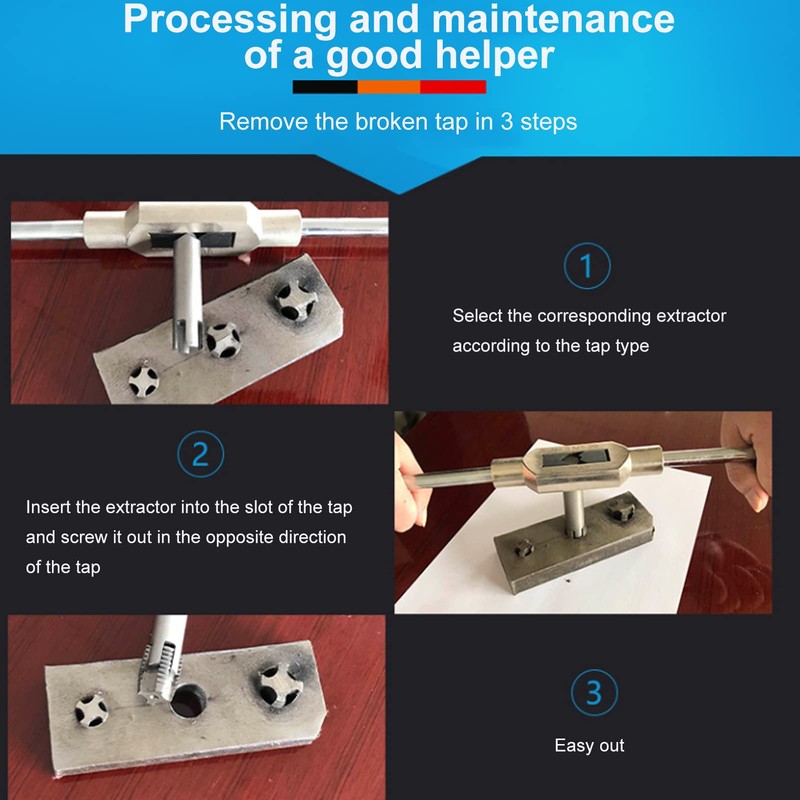 Processing and maintenance of a good helper

Remove the broken tap in 3 steps

1

Select the corresponding extractor according to the tap type

2

Insert the extractor into the slot of the tap and screw it out in the opposite direction of the tap

3

Easy out