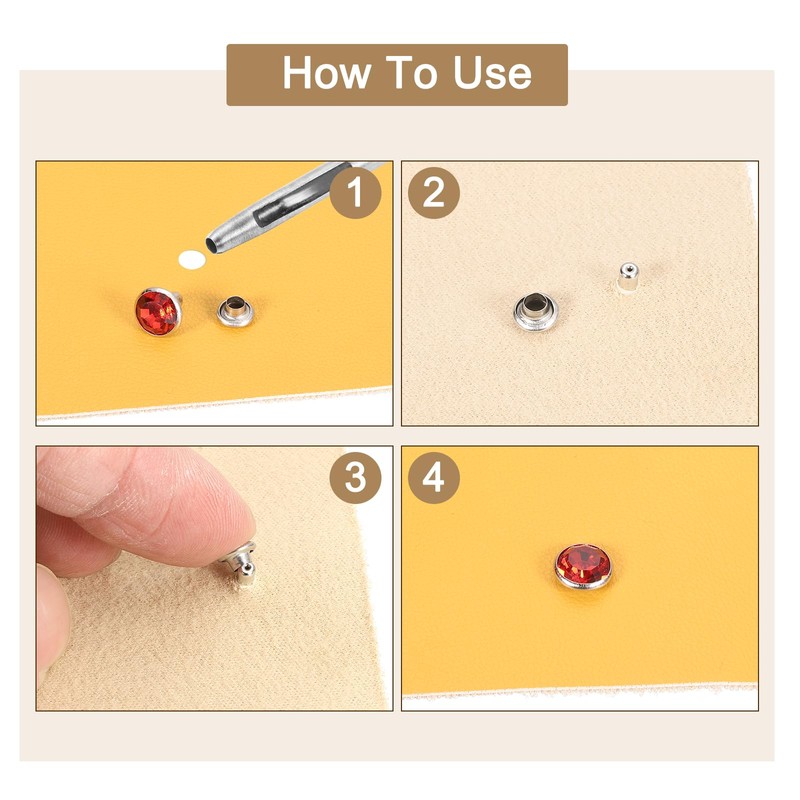 How To Use

1

2

3

4