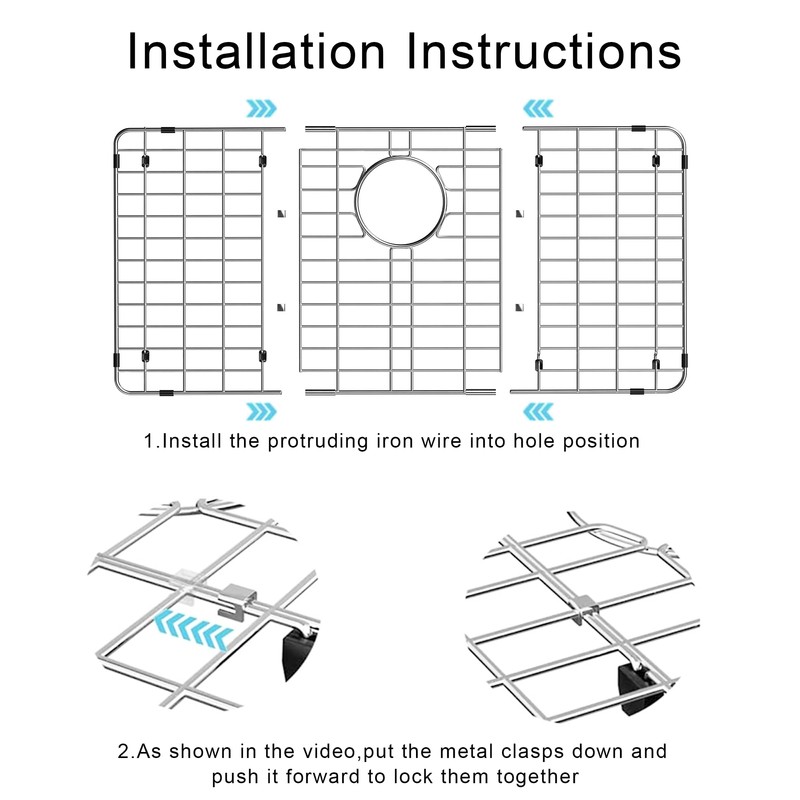 Installation Instructions

1.Install the protruding iron wire into hole position

2.As shown in the video,put the metal clasps down and push it forward to lock them together