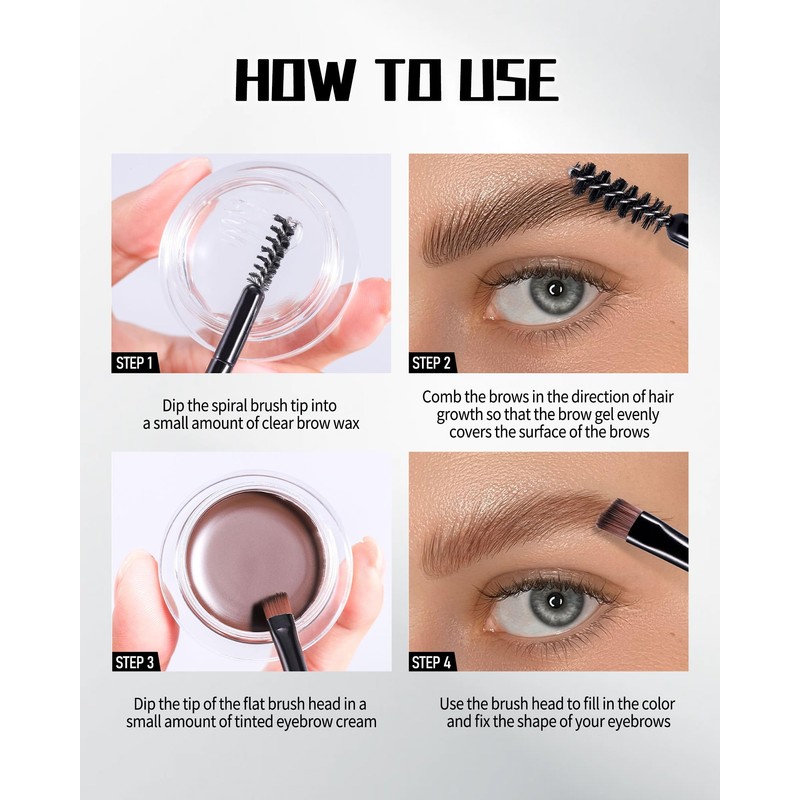 HOW TO USE

STEP 1

Dip the spiral brush tip into a small amount of clear brow wax

STEP 2

Comb the brows in the direction of hair growth so that the brow gel evenly covers the surface of the brows

STEP 3

Dip the tip of the flat brush head in a small amount of tinted eyebrow cream

STEP 4

Use the brush head to fill in the color and fix the shape of your eyebrows