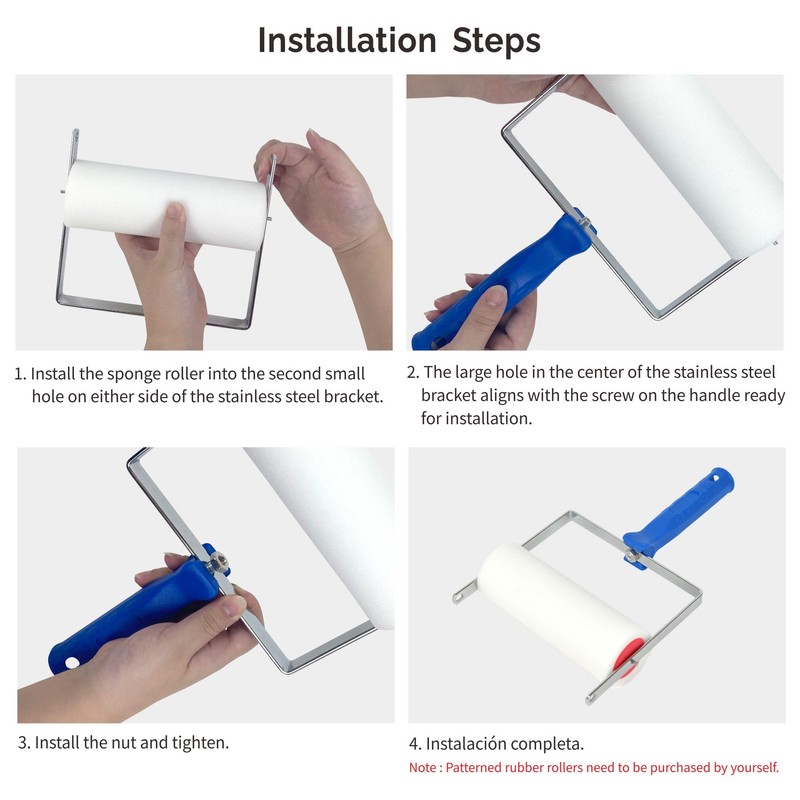 Installation Steps

1. Install the sponge roller into the second small hole on either side of the stainless steel bracket.

2. The large hole in the center of the stainless steel bracket aligns with the screw on the handle ready for installation.

3. Install the nut and tighten.

4. Instalación completa.

Note : Patterned rubber rollers need to be purchased by yourself.