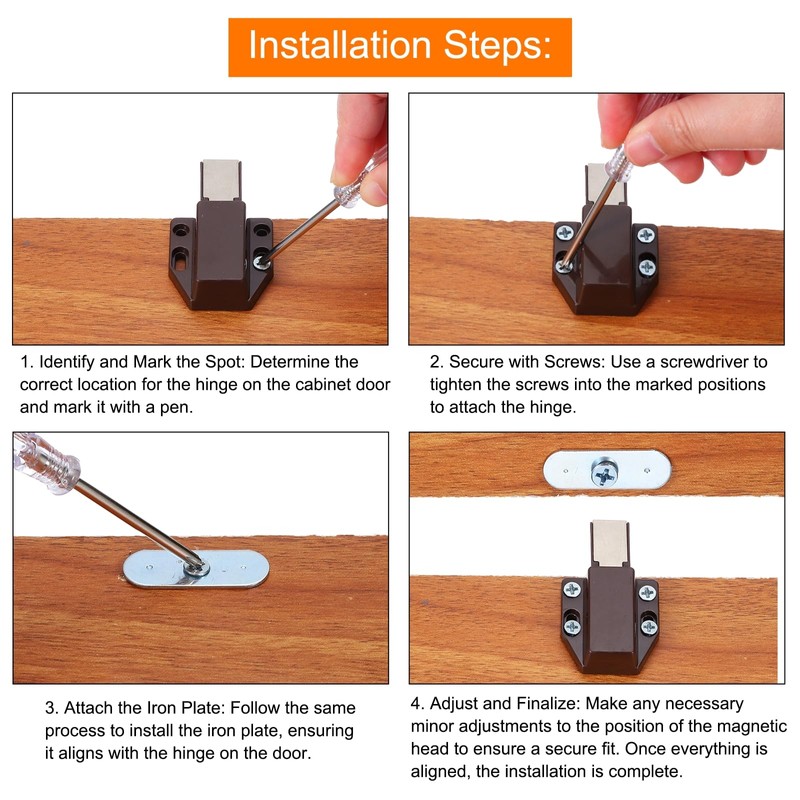 Installation Steps:

1. Identify and Mark the Spot: Determine the correct location for the hinge on the cabinet door and mark it with a pen.

2. Secure with Screws: Use a screwdriver to tighten the screws into the marked positions to attach the hinge.

3. Attach the Iron Plate: Follow the same process to install the iron plate, ensuring it aligns with the hinge on the door.

4. Adjust and Finalize: Make any necessary minor adjustments to the position of the magnetic head to ensure a secure fit. Once everything is aligned, the installation is complete.