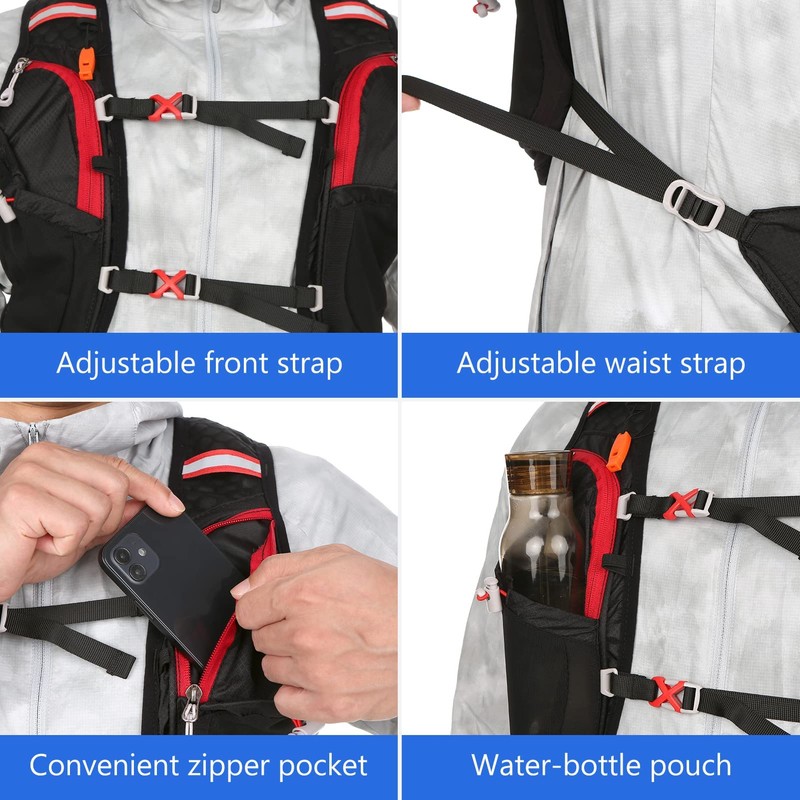 Adjustable front strap

Adjustable waist strap

Convenient zipper pocket

Water-bottle pouch