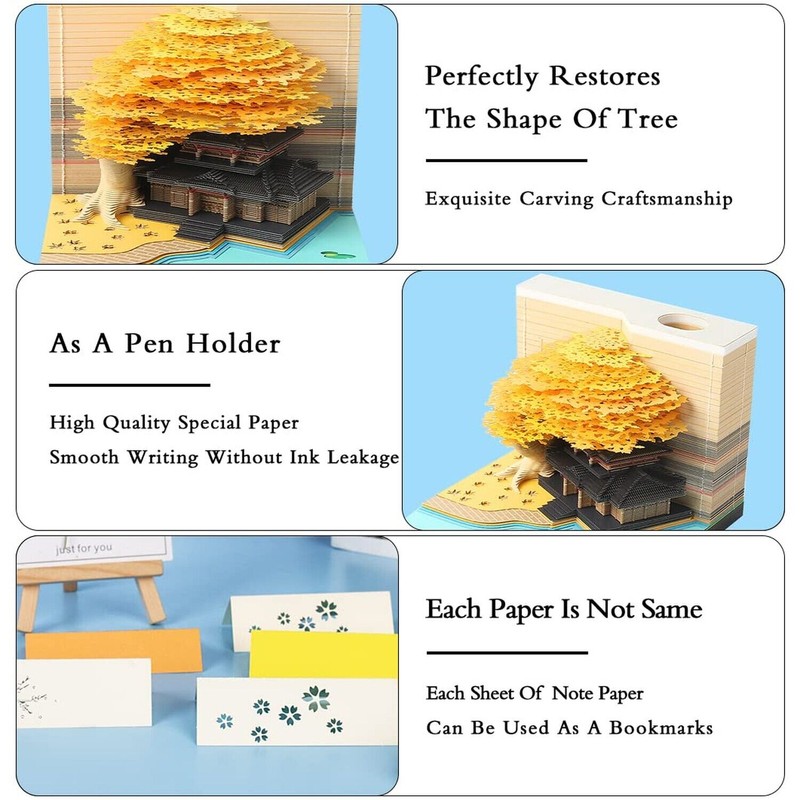 Perfectly Restores
The Shape Of Tree

Exquisite Carving Craftsmanship

As A Pen Holder

High Quality Special Paper
Smooth Writing Without Ink Leakage

just for you

Each Paper Is Not Same

Each Sheet Of Note Paper
Can Be Used As A Bookmarks