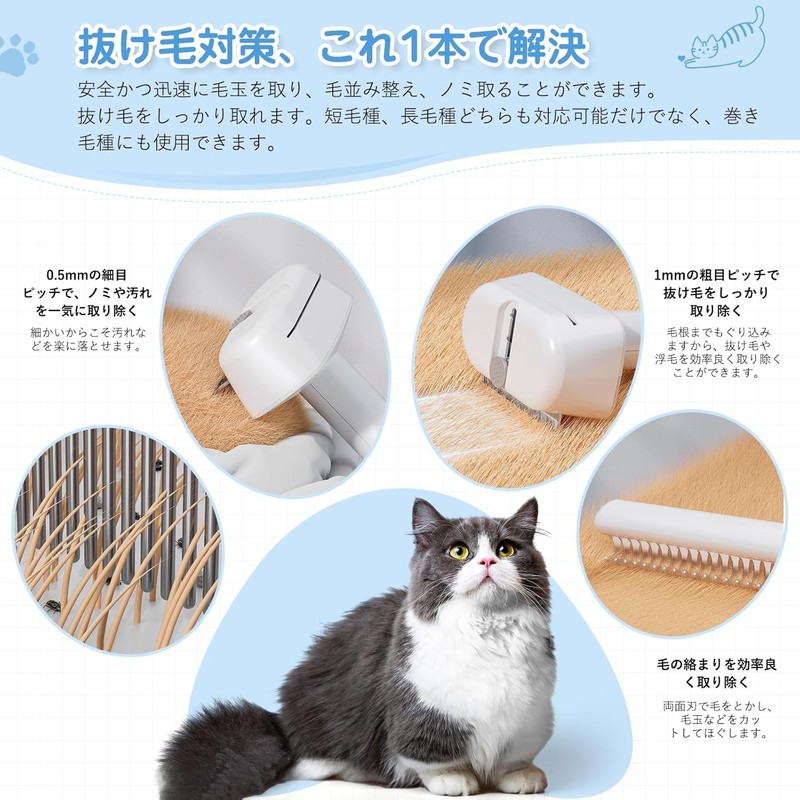 抜け毛対策、これ1本で解決

安全かつ迅速に毛玉を取り、毛並み整え、ノミ取ることができます。抜け毛をしっかり取れます。短毛種、長毛種どちらも対応可能だけでなく、巻き毛種にも使用できます。

0.5mmの細目ピッチで、ノミや汚れを一気に取り除く

細かいからこそ汚れなどを楽に落とせます。

1mmの粗目ピッチで抜け毛をしっかり取り除く

毛根までもぐり込みますから、抜け毛や浮毛を効率良く取り除くことができます。

毛の絡まりを効率良く取り除く

両面刃で毛をとかし、毛玉などをカットしてほぐします。