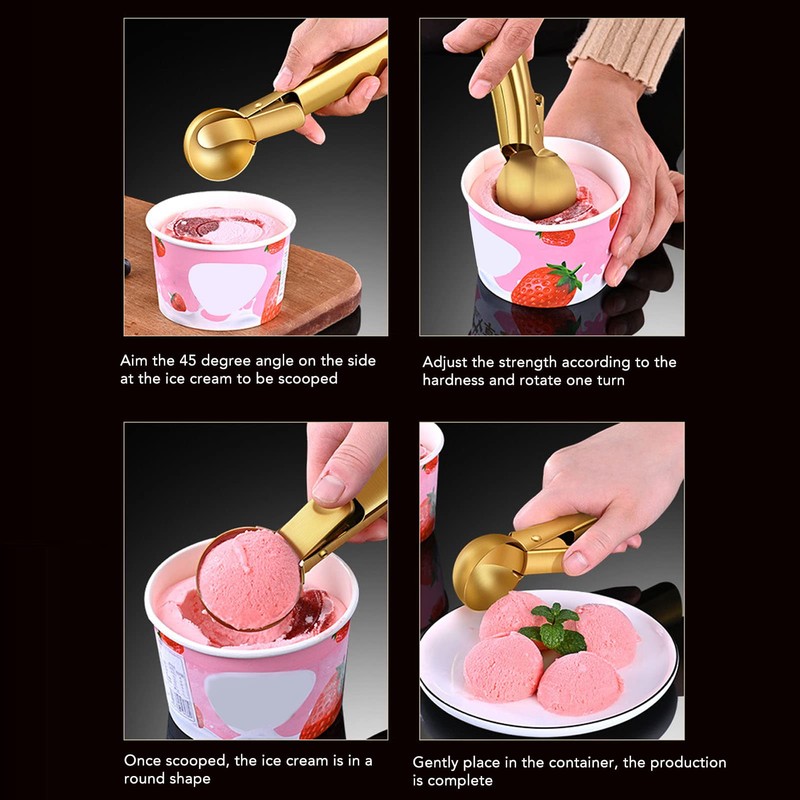 Aim the 45 degree angle on the side at the ice cream to be scooped

Adjust the strength according to the hardness and rotate one turn

Once scooped, the ice cream is in a round shape

Gently place in the container, the production is complete