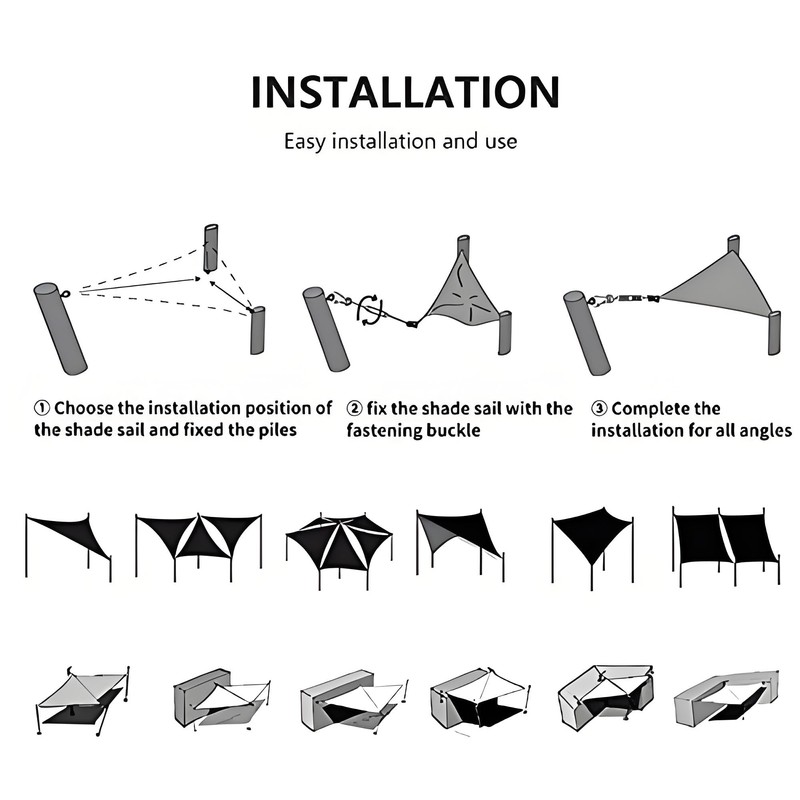 INSTALLATION

Easy installation and use

① Choose the installation position of the shade sail and fixed the piles

② fix the shade sail with the fastening buckle

③ Complete the installation for all angles