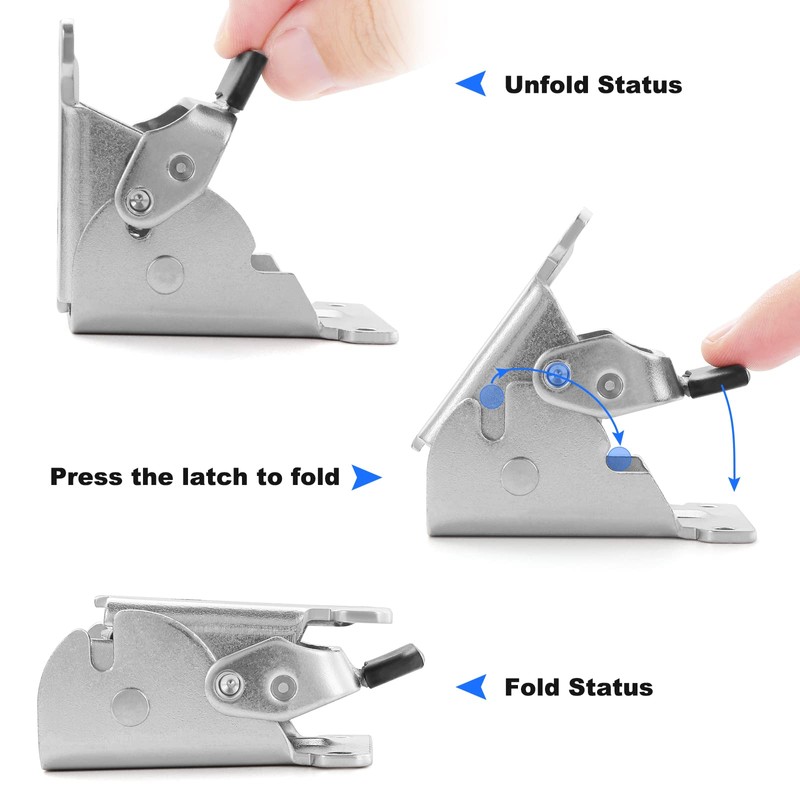 Unfold Status

Press the latch to fold

Fold Status