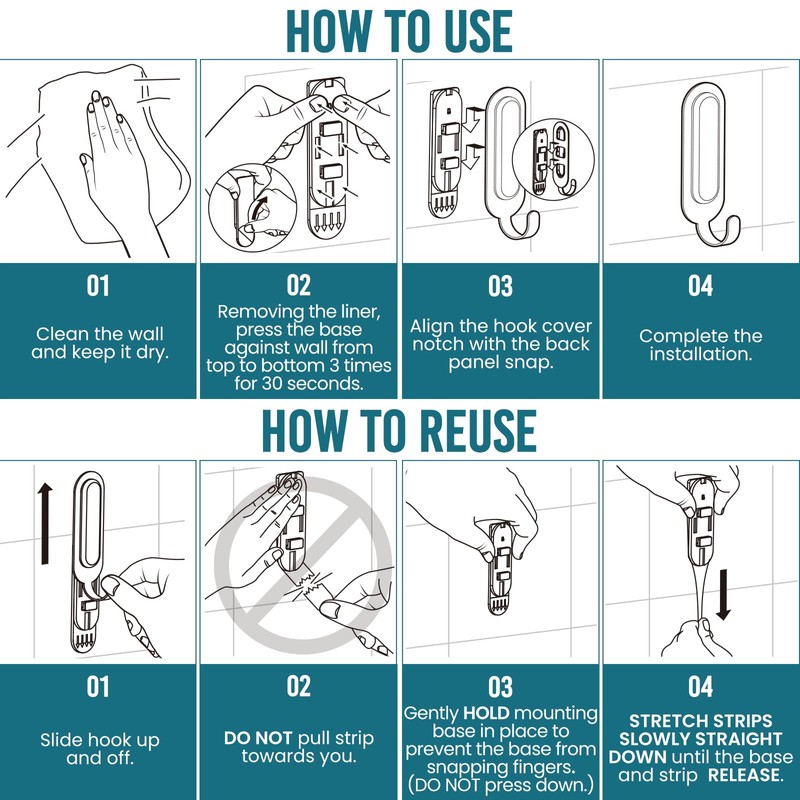 HOW TO USE

01

Clean the wall and keep it dry.

02

Removing the liner, press the base against wall from top to bottom 3 times for 30 seconds.

03

Align the hook cover notch with the back panel snap.

04

Complete the installation.

HOW TO REUSE

01

Slide hook up and off.

02

DO NOT pull strip towards you.

03

Gently HOLD mounting base in place to prevent the base from snapping fingers. (DO NOT press down.)

04

STRETCH STRIPS SLOWLY STRAIGHT DOWN until the base and strip RELEASE.