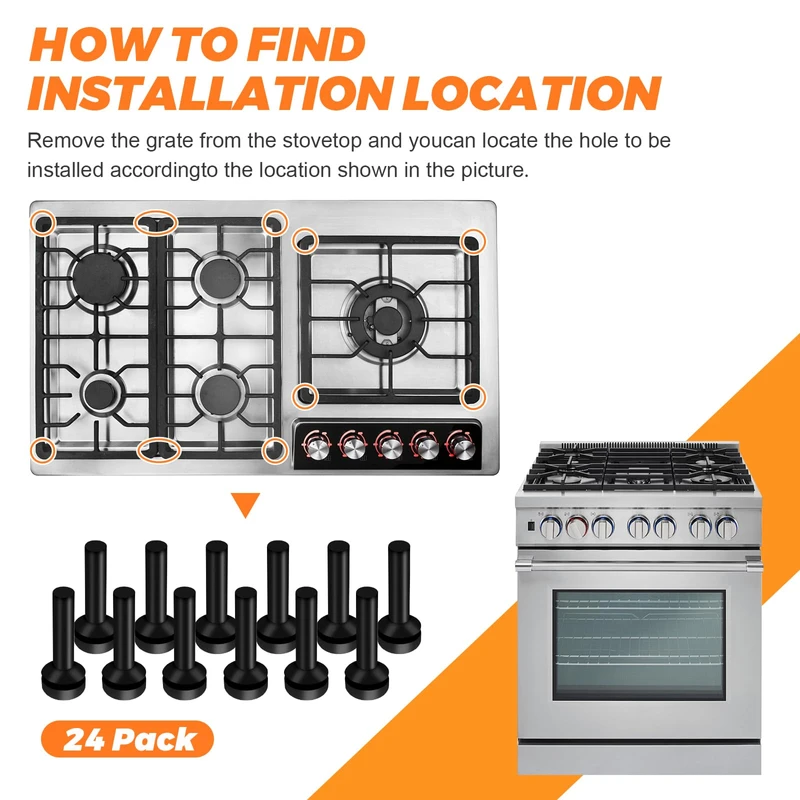 HOW TO FIND INSTALLATION LOCATION

Remove the grate from the stovetop and youcan locate the hole to be installed accordingto the location shown in the picture.

24 Pack