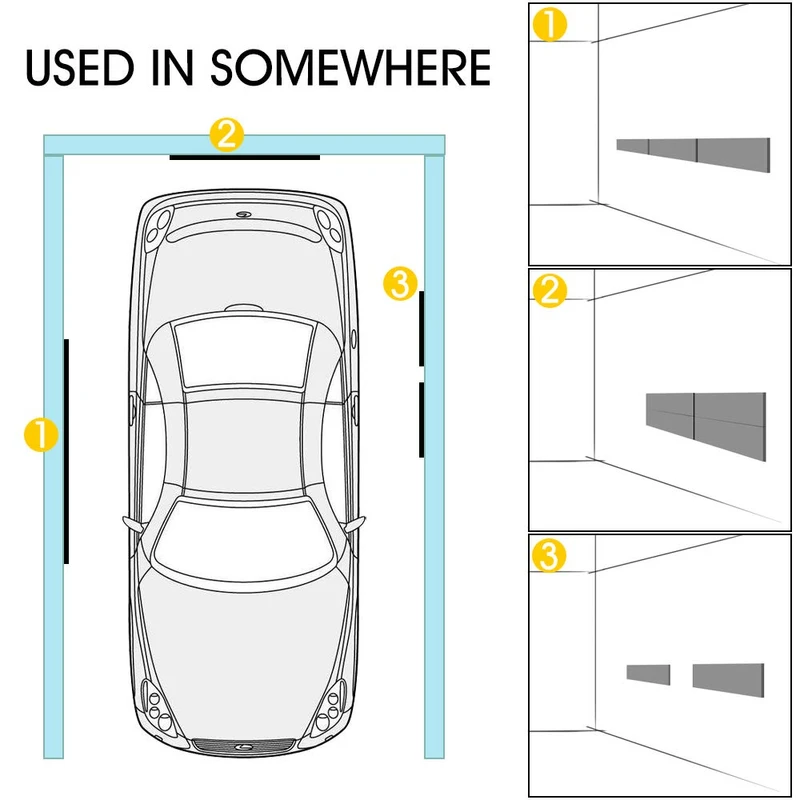 USED IN SOMEWHERE

2

3

1

1

2

3