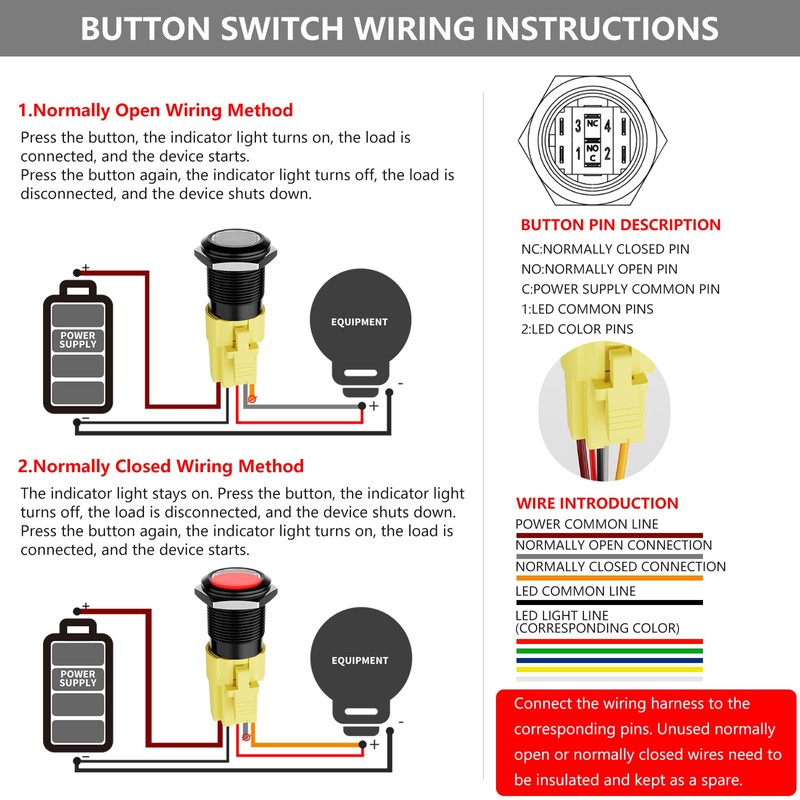 BUTTON SWITCH WIRING INSTRUCTIONS

1.Normally Open Wiring Method

Press the button, the indicator light turns on, the load is connected, and the device starts.
Press the button again, the indicator light turns off, the load is disconnected, and the device shuts down.

+
POWER SUPPLY
-
EQUIPMENT
-
+

2.Normally Closed Wiring Method

The indicator light stays on. Press the button, the indicator light turns off, the load is disconnected, and the device shuts down.
Press the button again, the indicator light turns on, the load is connected, and the device starts.

+
POWER SUPPLY
-
EQUIPMENT
-
+

3 NC 4
1 NO C 2

BUTTON PIN DESCRIPTION

NC:NORMALLY CLOSED PIN
NO:NORMALLY OPEN PIN
C:POWER SUPPLY COMMON PIN
1:LED COMMON PINS
2:LED COLOR PINS

WIRE INTRODUCTION

POWER COMMON LINE
NORMALLY OPEN CONNECTION
NORMALLY CLOSED CONNECTION
LED COMMON LINE
LED LIGHT LINE (CORRESPONDING COLOR)

Connect the wiring harness to the corresponding pins. Unused normally open or normally closed wires need to be insulated and kept as a spare.