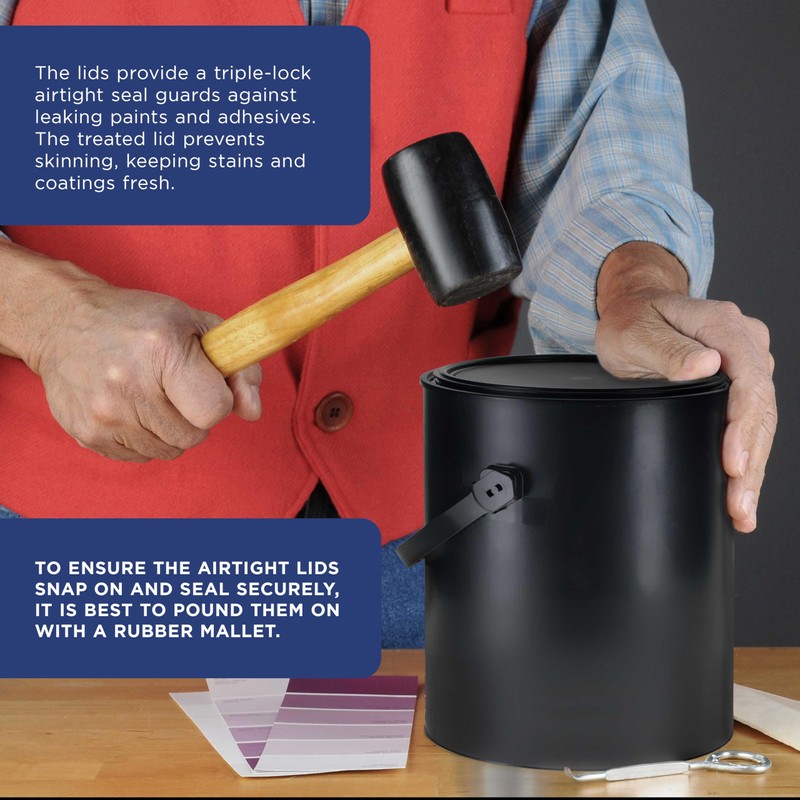 The lids provide a triple-lock airtight seal guards against leaking paints and adhesives. The treated lid prevents skinning, keeping stains and coatings fresh.

TO ENSURE THE AIRTIGHT LIDS SNAP ON AND SEAL SECURELY, IT IS BEST TO POUND THEM ON WITH A RUBBER MALLET.