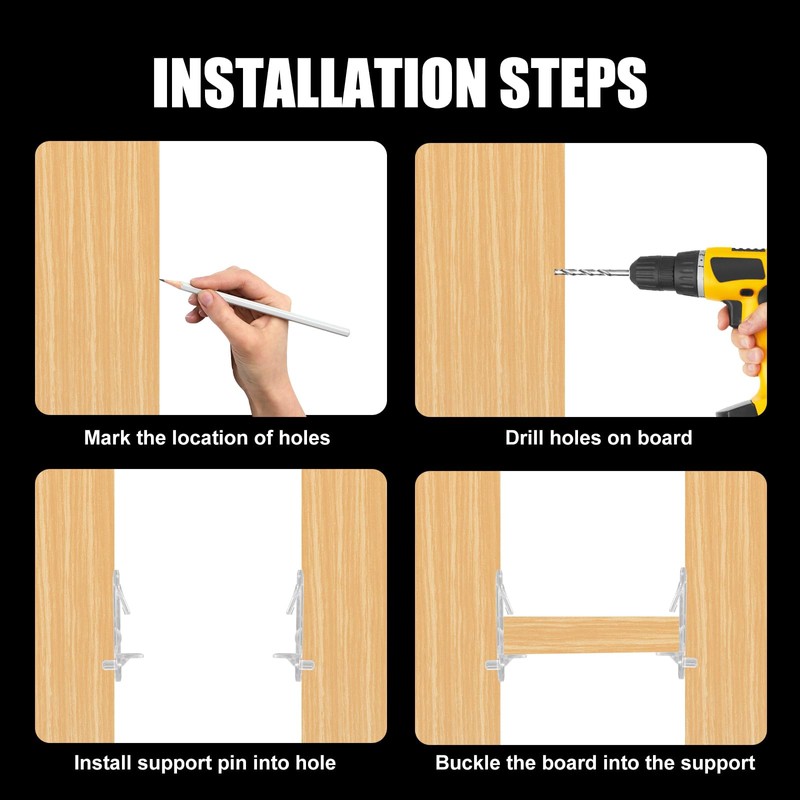 INSTALLATION STEPS

Mark the location of holes

Drill holes on board

Install support pin into hole

Buckle the board into the support