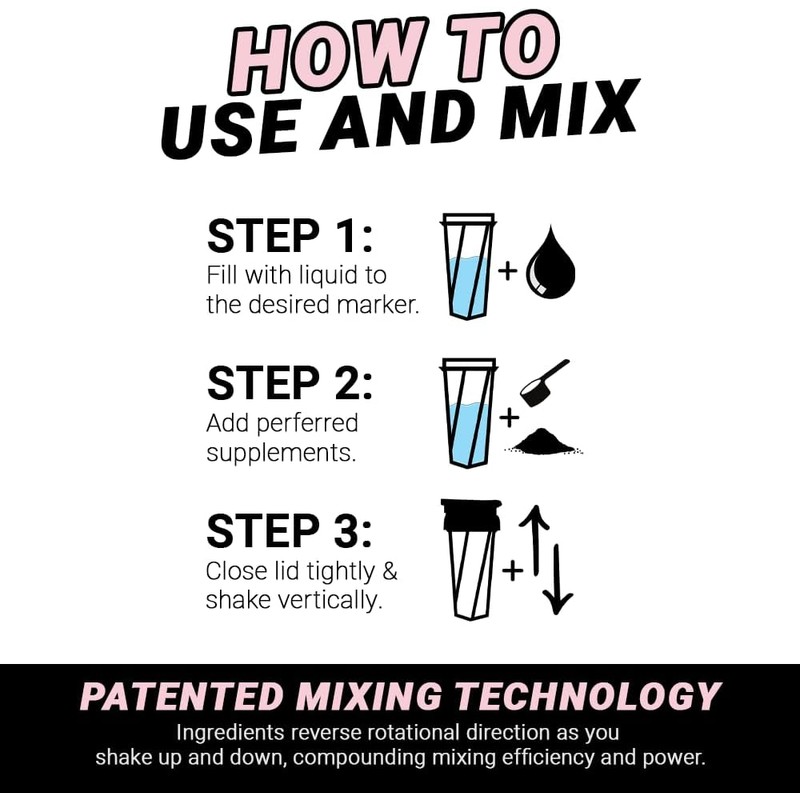 HOW TO
USE AND MIX

STEP 1:
Fill with liquid to the desired marker.

+

STEP 2:
Add perferred supplements.

+

STEP 3:
Close lid tightly & shake vertically.

+

PATENTED MIXING TECHNOLOGY
Ingredients reverse rotational direction as you shake up and down, compounding mixing efficiency and power.