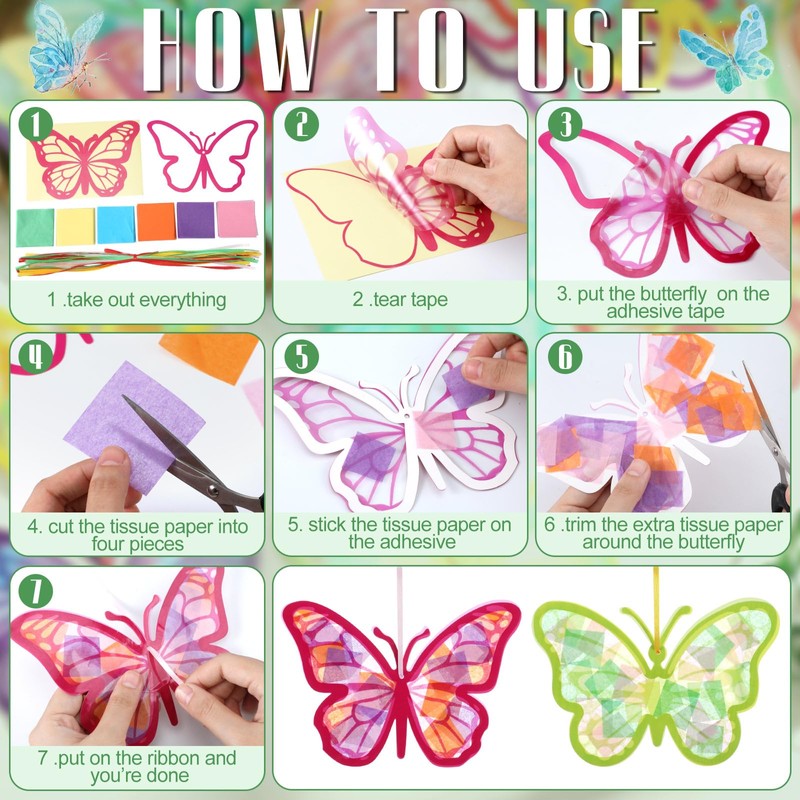 HOW TO USE

1
1 .take out everything

2
2 .tear tape

3
3. put the butterfly on the adhesive tape

4
4. cut the tissue paper into four pieces

5
5. stick the tissue paper on the adhesive

6
6 .trim the extra tissue paper around the butterfly

7
7 .put on the ribbon and you're done