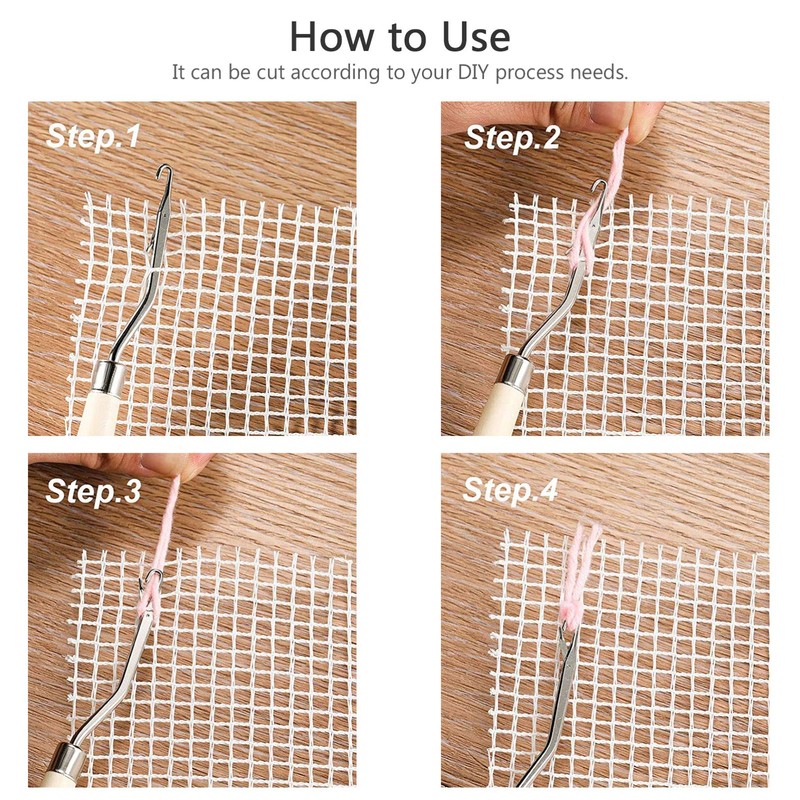 How to Use
It can be cut according to your DIY process needs.

Step.1

Step.2

Step.3

Step.4