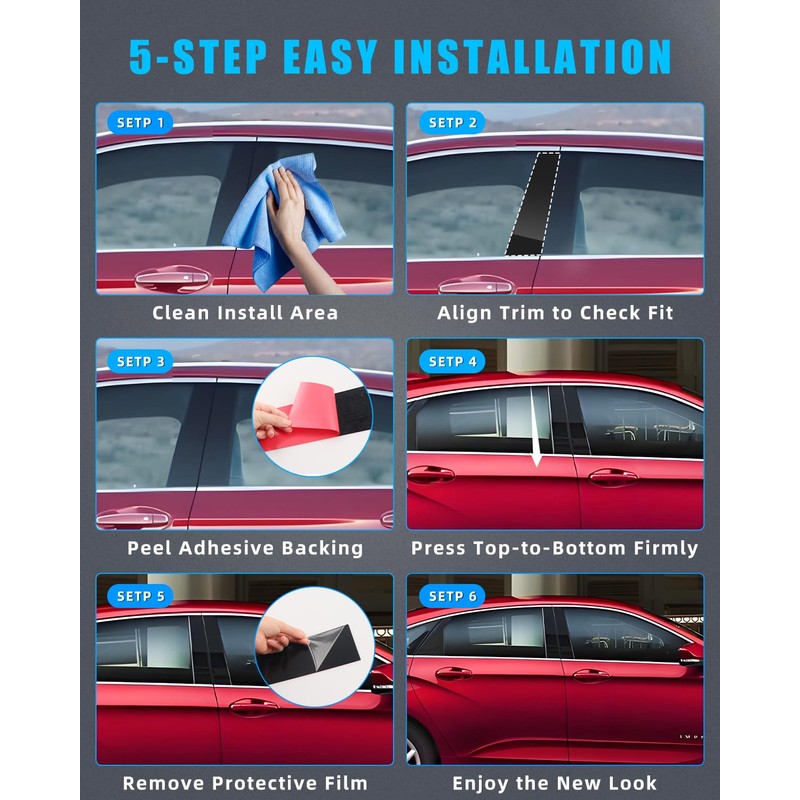 5-STEP EASY INSTALLATION

SETP 1
Clean Install Area

SETP 2
Align Trim to Check Fit

SETP 3
Peel Adhesive Backing

SETP 4
Press Top-to-Bottom Firmly

SETP 5
Remove Protective Film

SETP 6
Enjoy the New Look