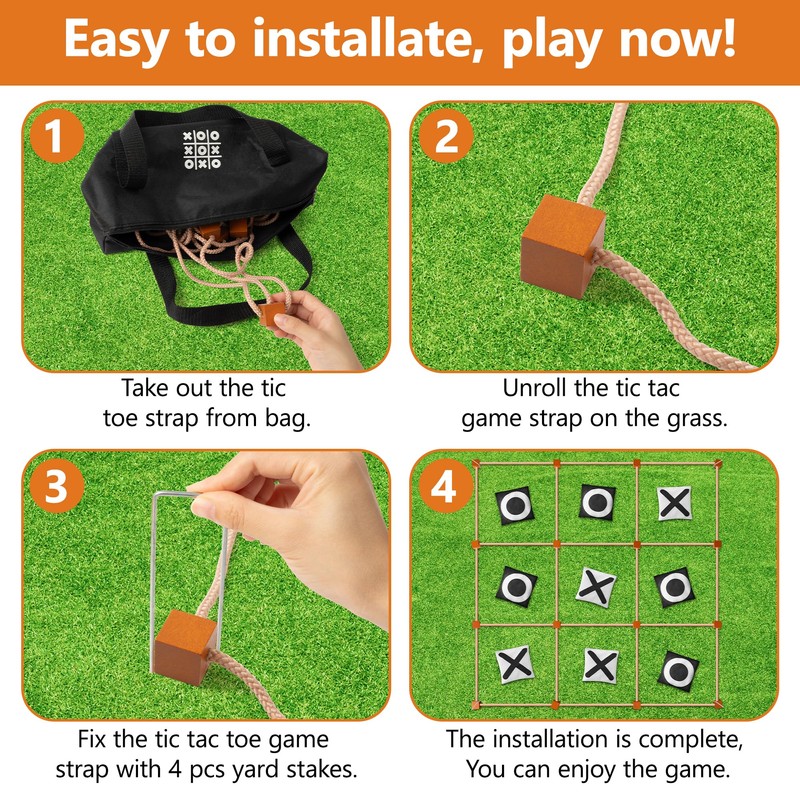 Easy to installate, play now!

1

Take out the tic toe strap from bag.

2

Unroll the tic tac game strap on the grass.

3

Fix the tic tac toe game strap with 4 pcs yard stakes.

4

The installation is complete, You can enjoy the game.