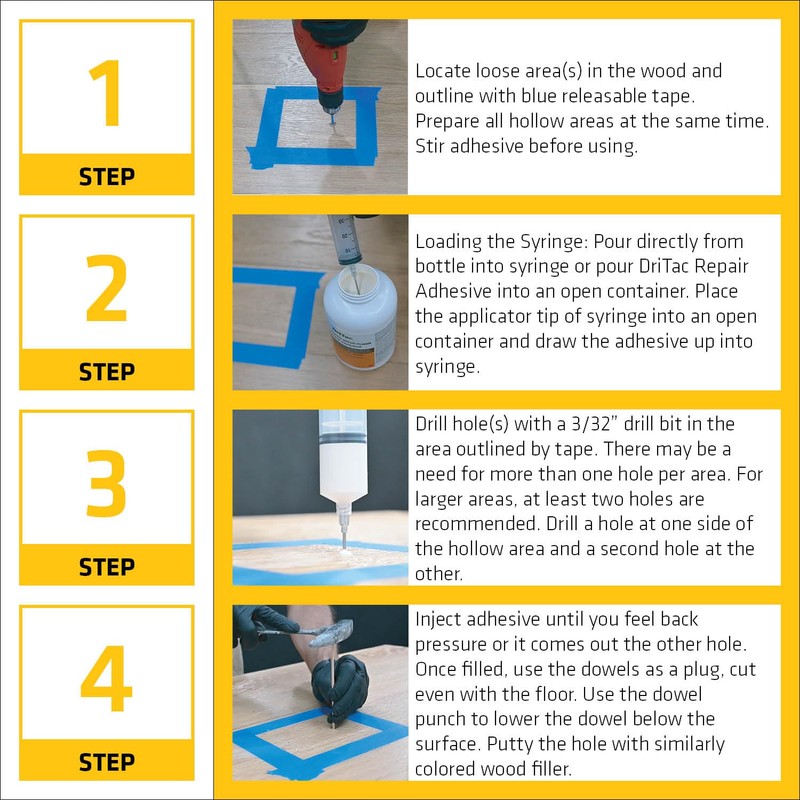 1

STEP

Locate loose area(s) in the wood and outline with blue releasable tape. Prepare all hollow areas at the same time. Stir adhesive before using.

2

STEP

Loading the Syringe: Pour directly from bottle into syringe or pour DriTac Repair Adhesive into an open container. Place the applicator tip of syringe into an open container and draw the adhesive up into syringe.

3

STEP

Drill hole(s) with a 3/32" drill bit in the area outlined by tape. There may be a need for more than one hole per area. For larger areas, at least two holes are recommended. Drill a hole at one side of the hollow area and a second hole at the other.

4

STEP

Inject adhesive until you feel back pressure or it comes out the other hole. Once filled, use the dowels as a plug, cut even with the floor. Use the dowel punch to lower the dowel below the surface. Putty the hole with similarly colored wood filler.