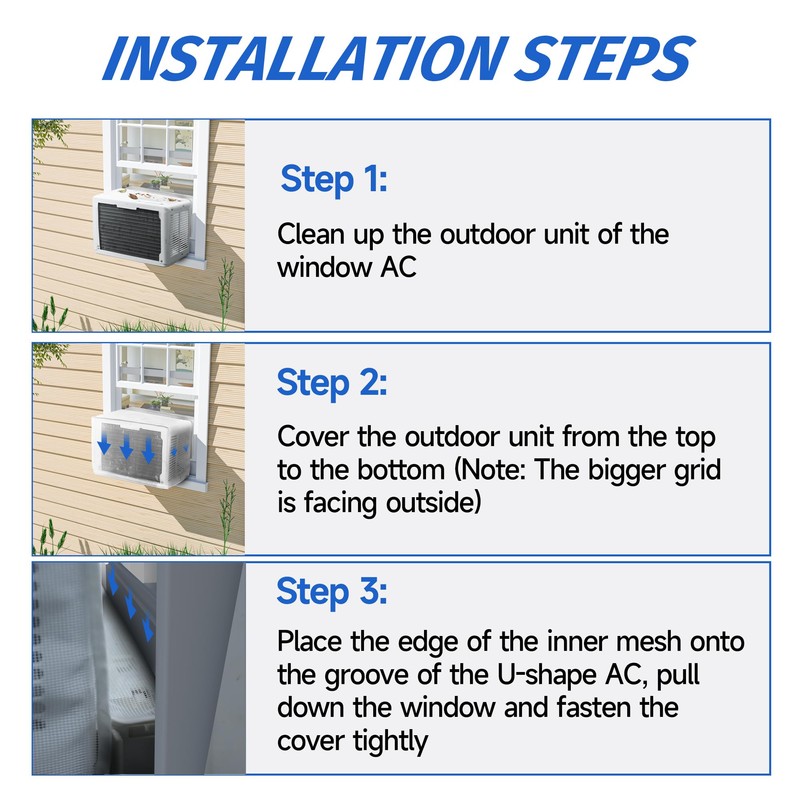 INSTALLATION STEPS

Step 1:

Clean up the outdoor unit of the window AC

Step 2:

Cover the outdoor unit from the top to the bottom (Note: The bigger grid is facing outside)

Step 3:

Place the edge of the inner mesh onto the groove of the U-shape AC, pull down the window and fasten the cover tightly