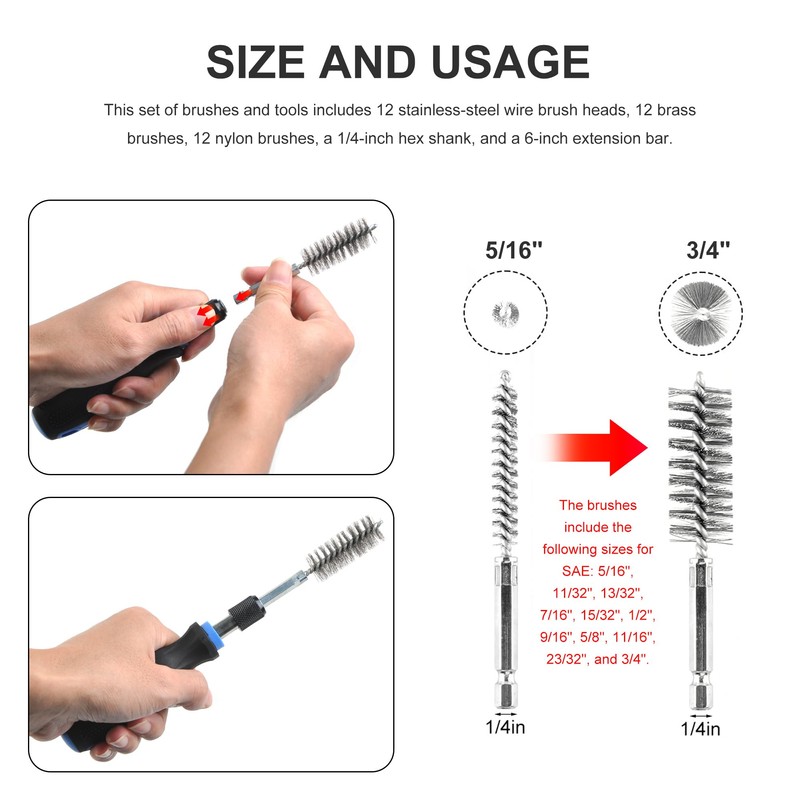 SIZE AND USAGE

This set of brushes and tools includes 12 stainless-steel wire brush heads, 12 brass brushes, 12 nylon brushes, a 1/4-inch hex shank, and a 6-inch extension bar.

5/16"

3/4"

The brushes include the following sizes for SAE: 5/16", 11/32", 13/32", 7/16", 15/32", 1/2", 9/16", 5/8", 11/16", 23/32", and 3/4".

1/4in

1/4in