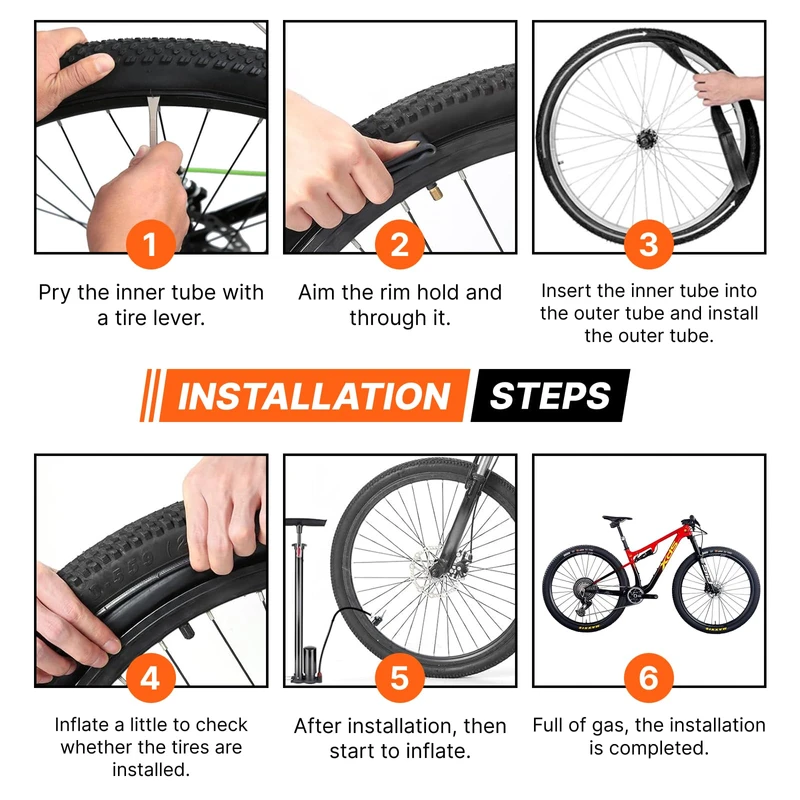 1

Pry the inner tube with a tire lever.

2

Aim the rim hold and through it.

3

Insert the inner tube into the outer tube and install the outer tube.

INSTALLATION STEPS

4

Inflate a little to check whether the tires are installed.

5

After installation, then start to inflate.

6

Full of gas, the installation is completed.