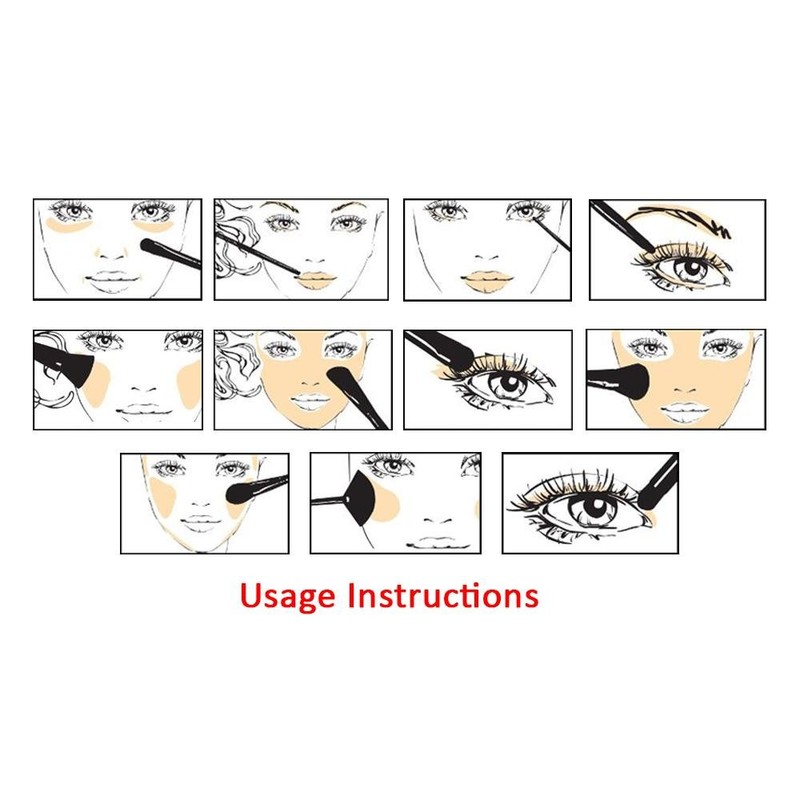 Usage Instructions