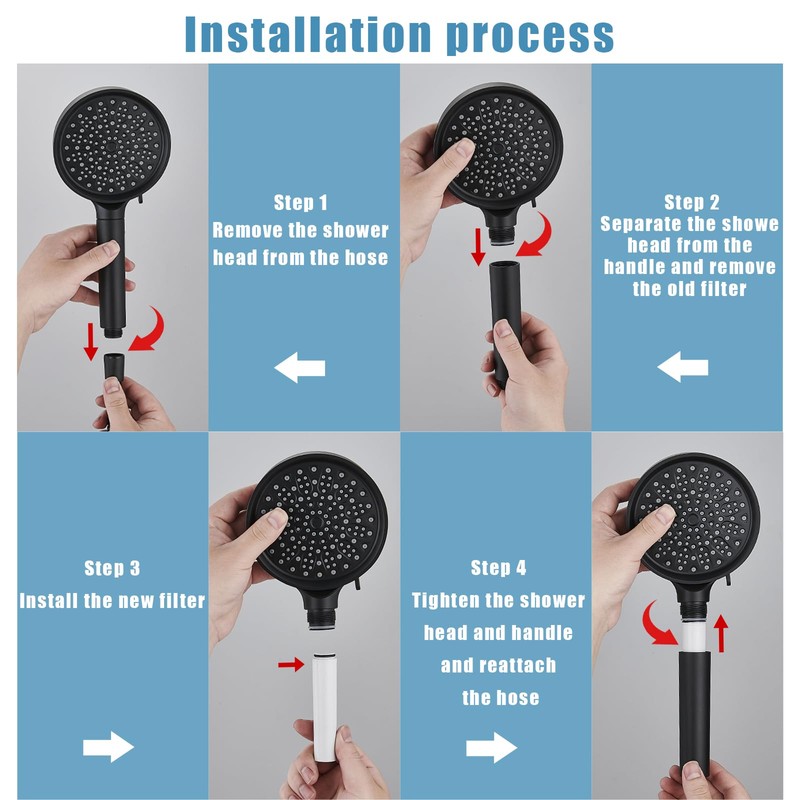 Installation process

Step 1
Remove the shower head from the hose

Step 2
Separate the showe head from the handle and remove the old filter

Step 3
Install the new filter

Step 4
Tighten the shower head and handle and reattach the hose