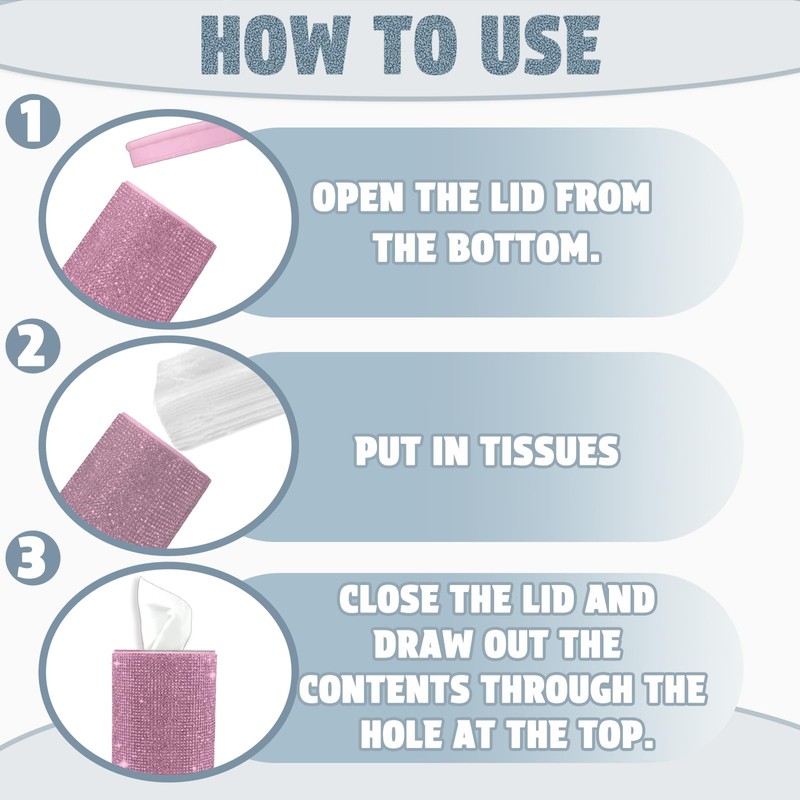 HOW TO USE

1

OPEN THE LID FROM THE BOTTOM.

2

PUT IN TISSUES

3

CLOSE THE LID AND DRAW OUT THE CONTENTS THROUGH THE HOLE AT THE TOP.