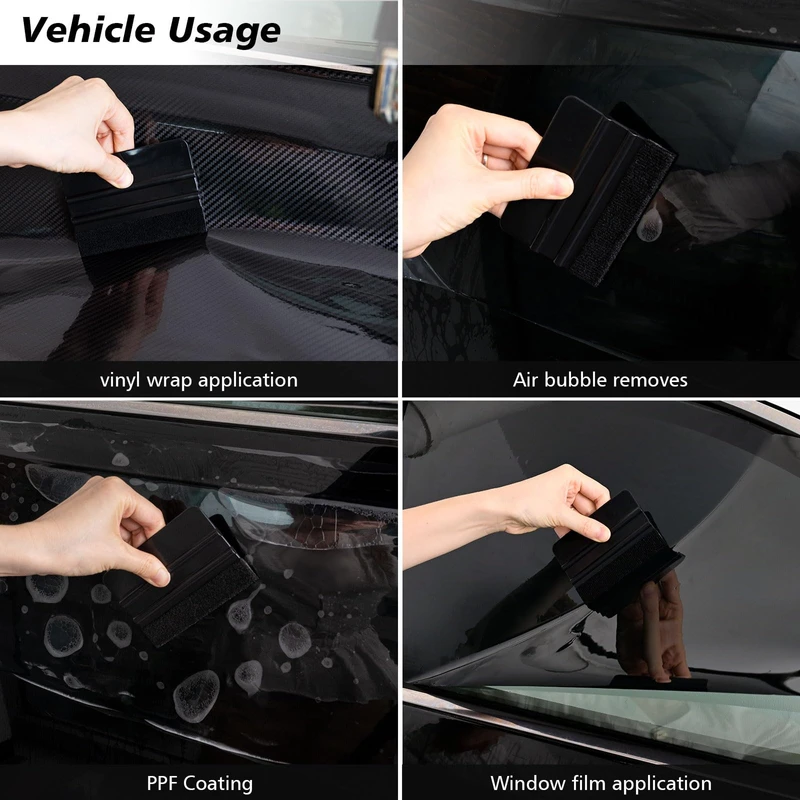 Vehicle Usage

vinyl wrap application

Air bubble removes

PPF Coating

Window film application