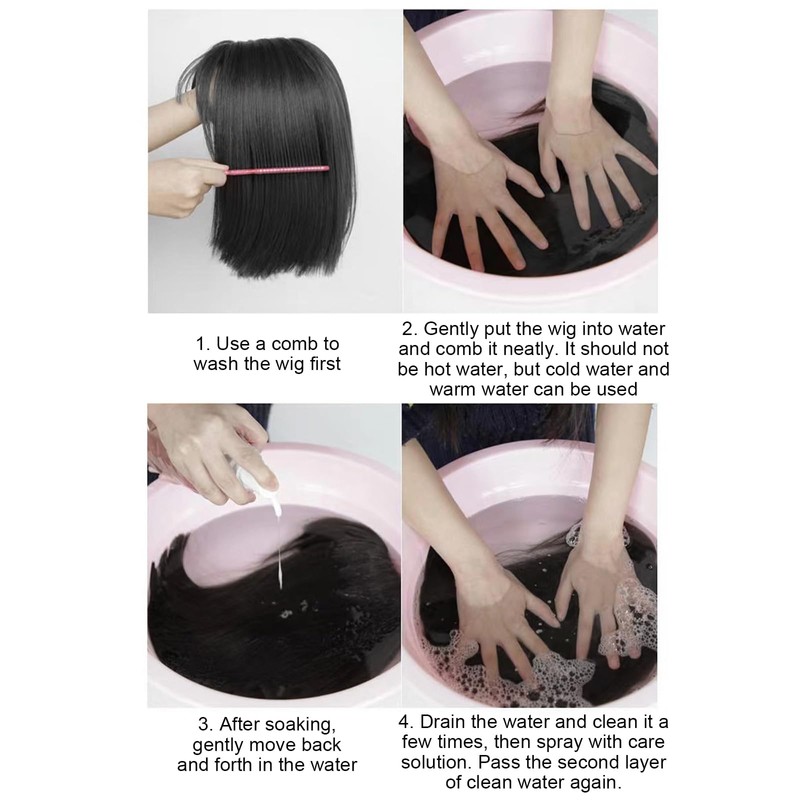 1. Use a comb to wash the wig first

2. Gently put the wig into water and comb it neatly. It should not be hot water, but cold water and warm water can be used

3. After soaking, gently move back and forth in the water

4. Drain the water and clean it a few times, then spray with care solution. Pass the second layer of clean water again.