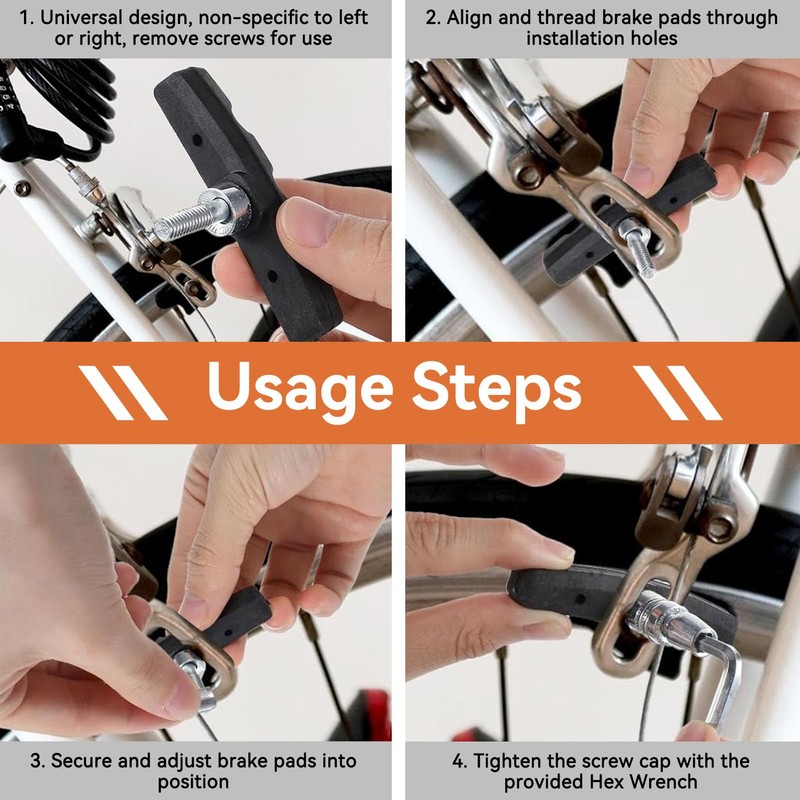 1. Universal design, non-specific to left or right, remove screws for use

2. Align and thread brake pads through installation holes

Usage Steps

3. Secure and adjust brake pads into position

4. Tighten the screw cap with the provided Hex Wrench