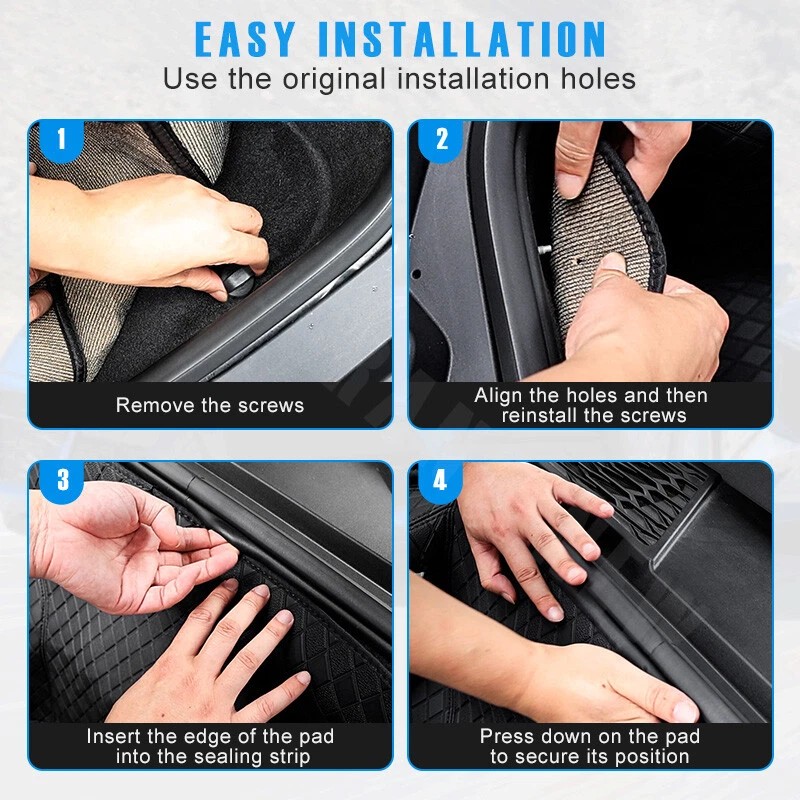 EASY INSTALLATION
Use the original installation holes

1

Remove the screws

2

Align the holes and then reinstall the screws

3

Insert the edge of the pad into the sealing strip

4

Press down on the pad to secure its position