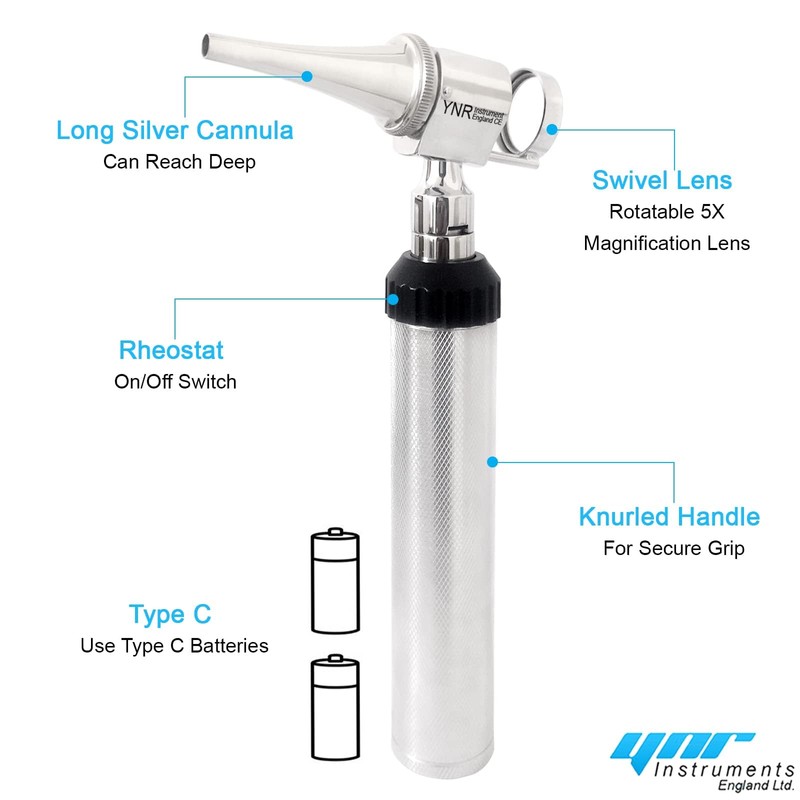 Long Silver Cannula
Can Reach Deep

YNR Instruments England CE

Swivel Lens
Rotatable 5X
Magnification Lens

Rheostat
On/Off Switch

Knurled Handle
For Secure Grip

Type C
Use Type C Batteries

ynr Instruments England Ltd.