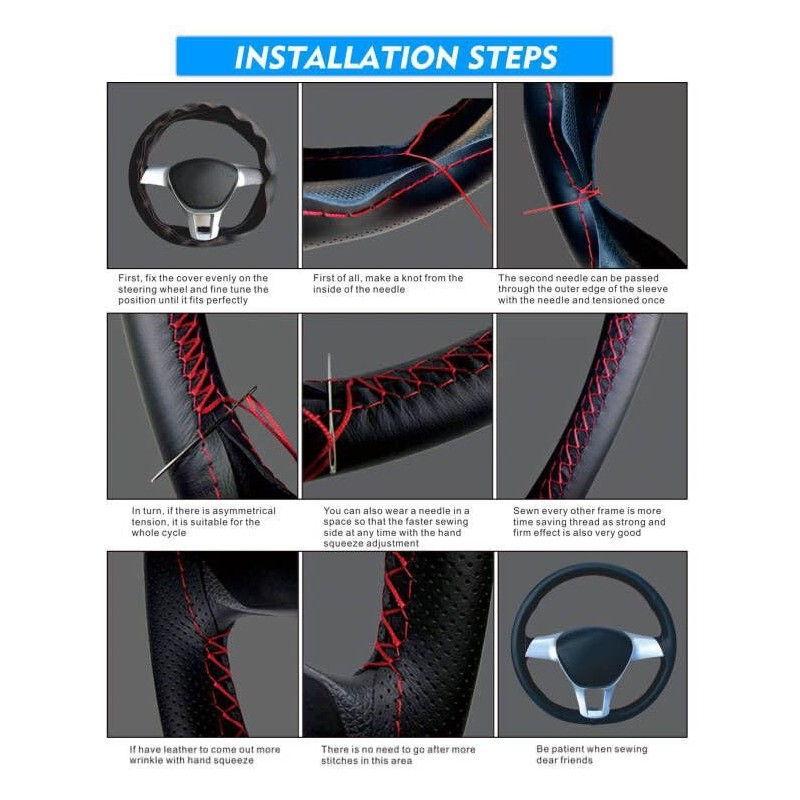 INSTALLATION STEPS

First, fix the cover evenly on the steering wheel and fine tune the position until it fits perfectly

First of all, make a knot from the inside of the needle

The second needle can be passed through the outer edge of the sleeve with the needle and tensioned once

In turn, if there is asymmetrical tension, it is suitable for the whole cycle

You can also wear a needle in a space so that the faster sewing side at any time with the hand squeeze adjustment

Sewn every other frame is more time saving thread as strong and firm effect is also very good

If have leather to come out more wrinkle with hand squeeze

There is no need to go after more stitches in this area

Be patient when sewing dear friends