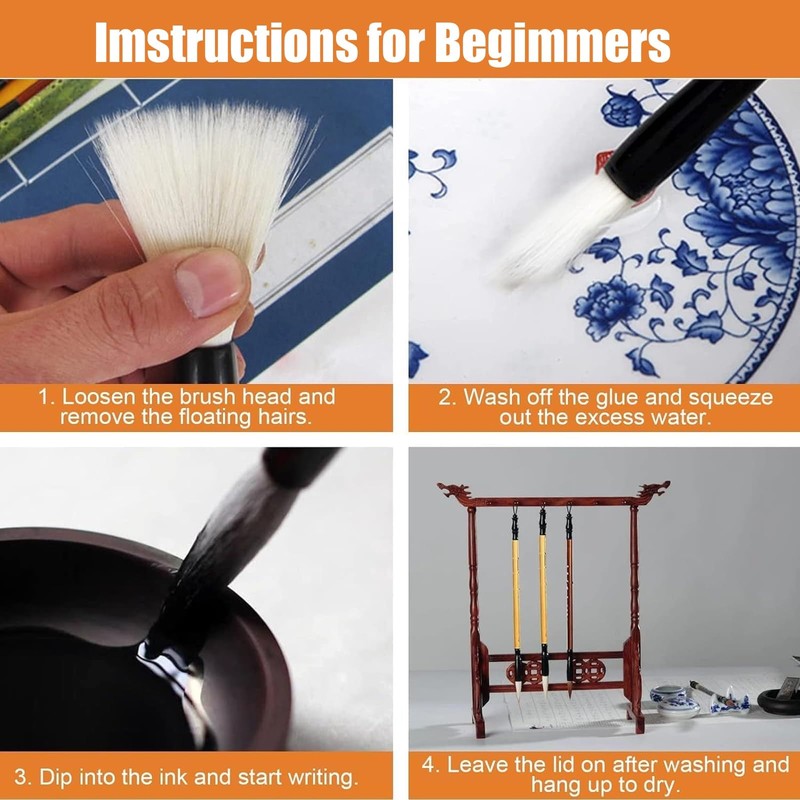 Imstructions for Begimmers

1. Loosen the brush head and remove the floating hairs.

2. Wash off the glue and squeeze out the excess water.

3. Dip into the ink and start writing.

4. Leave the lid on after washing and hang up to dry.