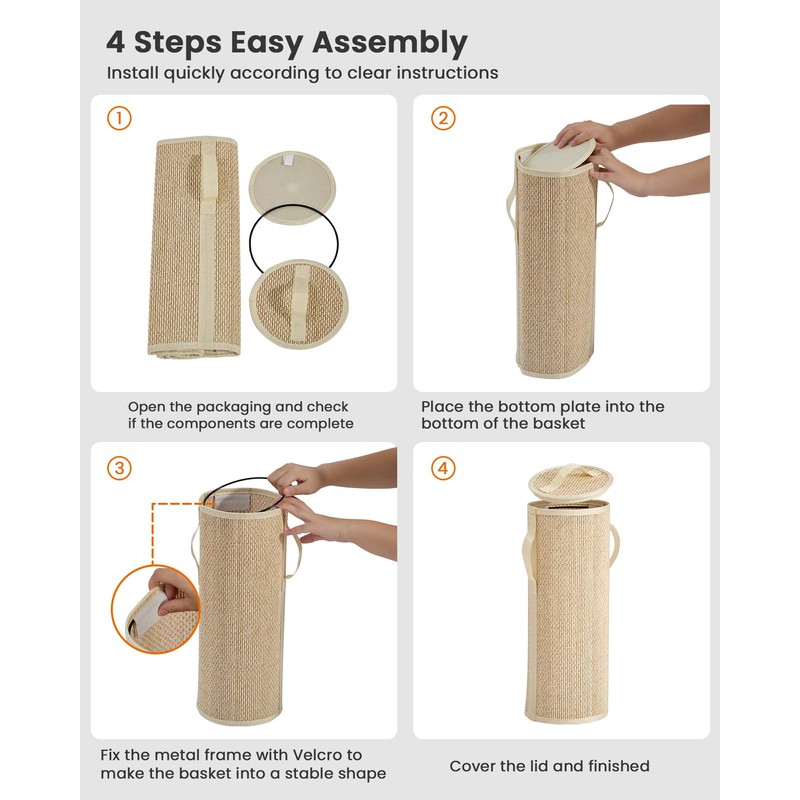 4 Steps Easy Assembly
Install quickly according to clear instructions

①
Open the packaging and check if the components are complete

②
Place the bottom plate into the bottom of the basket

③
Fix the metal frame with Velcro to make the basket into a stable shape

④
Cover the lid and finished