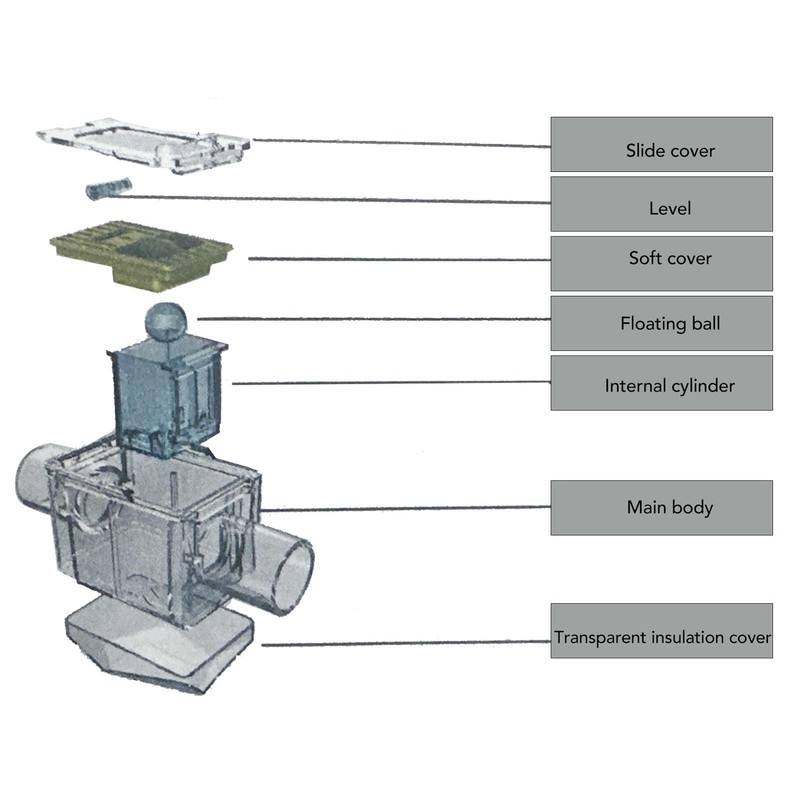 Slide cover

Level

Soft cover

Floating ball

Internal cylinder

Main body

Transparent insulation cover