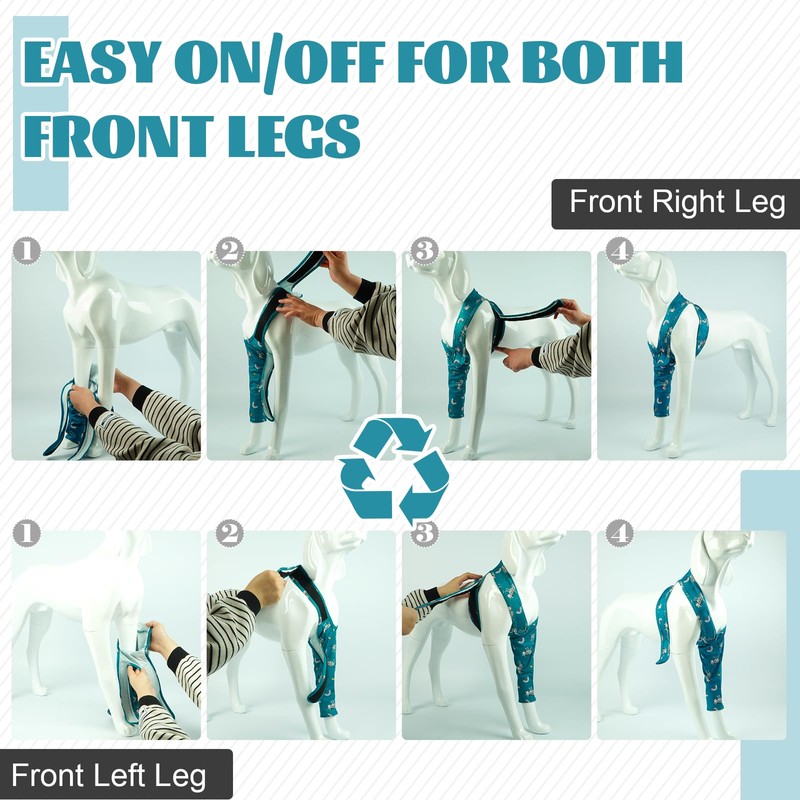 EASY ON/OFF FOR BOTH FRONT LEGS

Front Right Leg

1
2
3
4

1
2
3
4

Front Left Leg