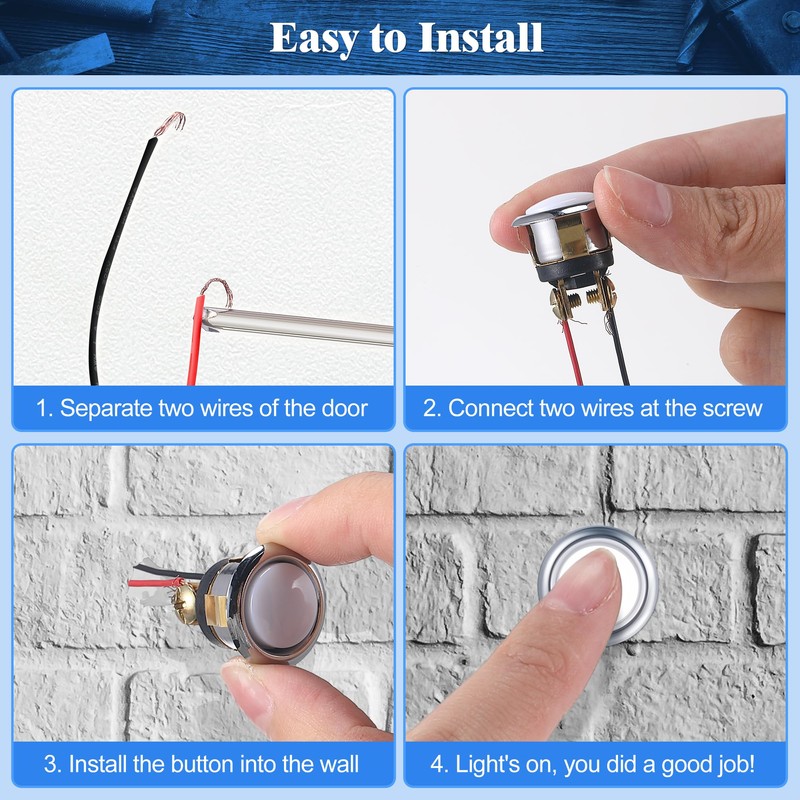 Easy to Install

1. Separate two wires of the door

2. Connect two wires at the screw

3. Install the button into the wall

4. Light's on, you did a good job!