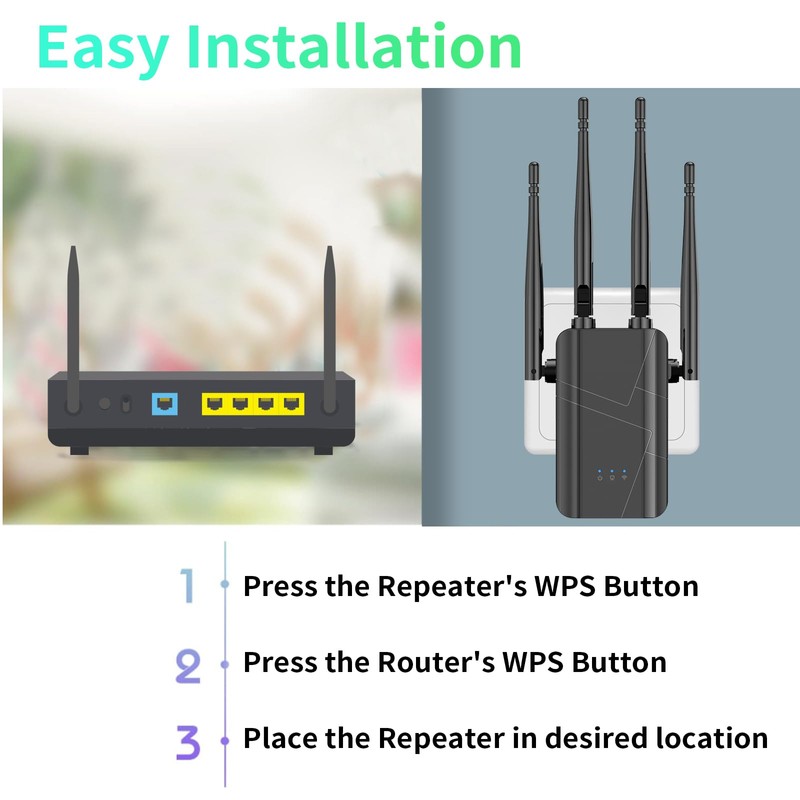 Easy Installation

1 Press the Repeater's WPS Button

2 Press the Router's WPS Button

3 Place the Repeater in desired location