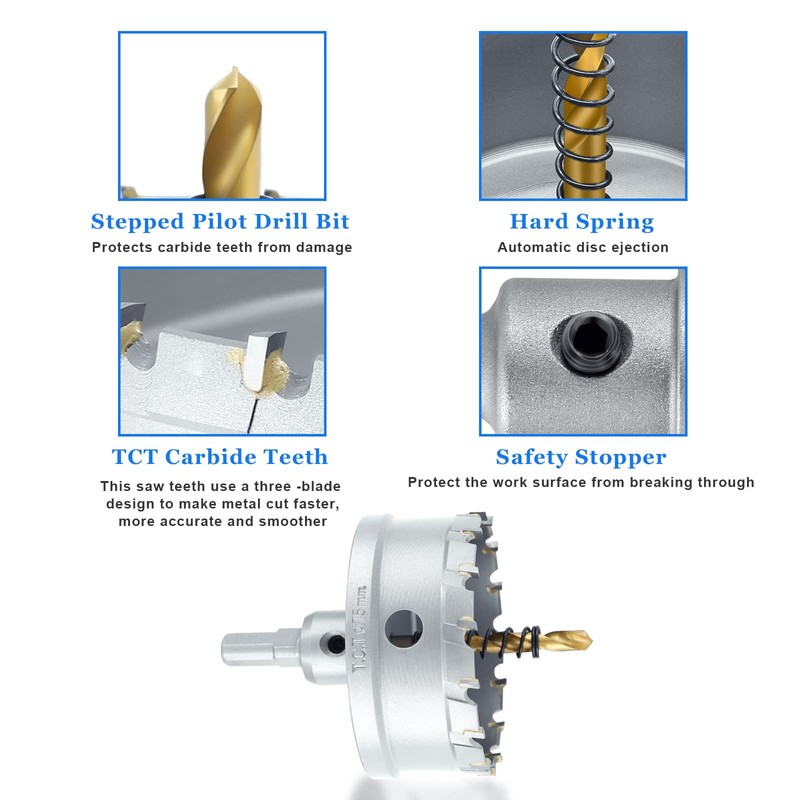 Stepped Pilot Drill Bit
Protects carbide teeth from damage

Hard Spring
Automatic disc ejection

TCT Carbide Teeth
This saw teeth use a three -blade design to make metal cut faster, more accurate and smoother

Safety Stopper
Protect the work surface from breaking through

T.C.T ⌀75mm