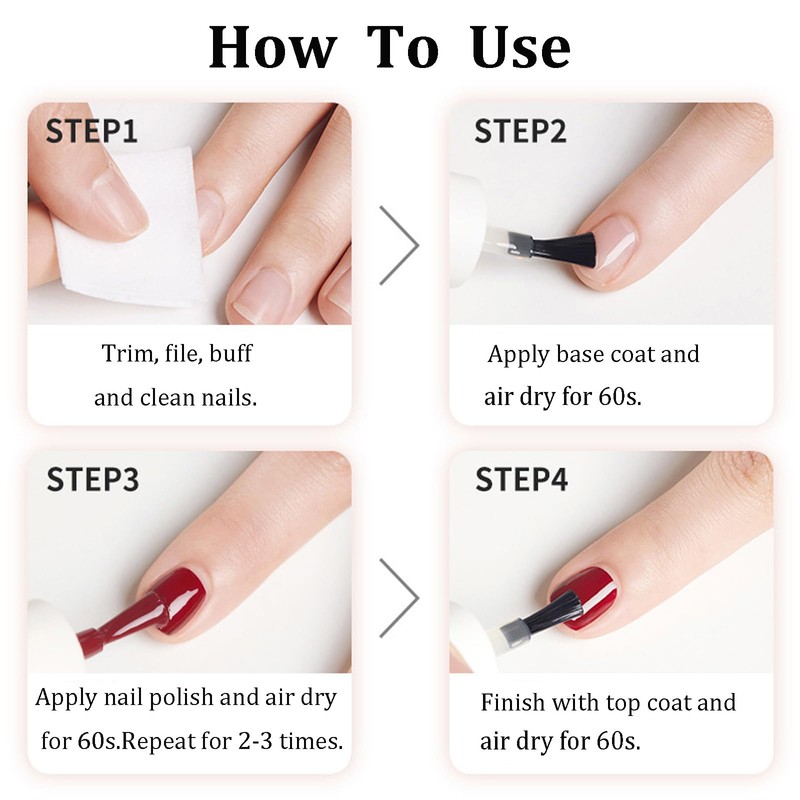 How To Use

STEP1

Trim, file, buff and clean nails.

STEP2

Apply base coat and air dry for 60s.

STEP3

Apply nail polish and air dry for 60s.Repeat for 2-3 times.

STEP4

Finish with top coat and air dry for 60s.