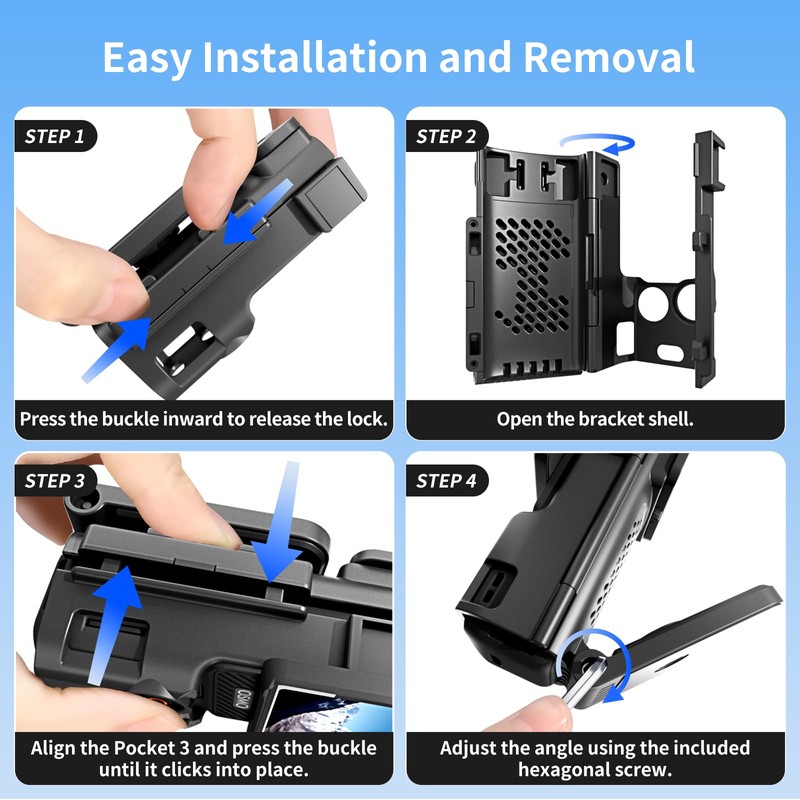 Easy Installation and Removal

STEP 1

Press the buckle inward to release the lock.

STEP 2

Open the bracket shell.

STEP 3

OSMO

Align the Pocket 3 and press the buckle until it clicks into place.

STEP 4

Adjust the angle using the included hexagonal screw.