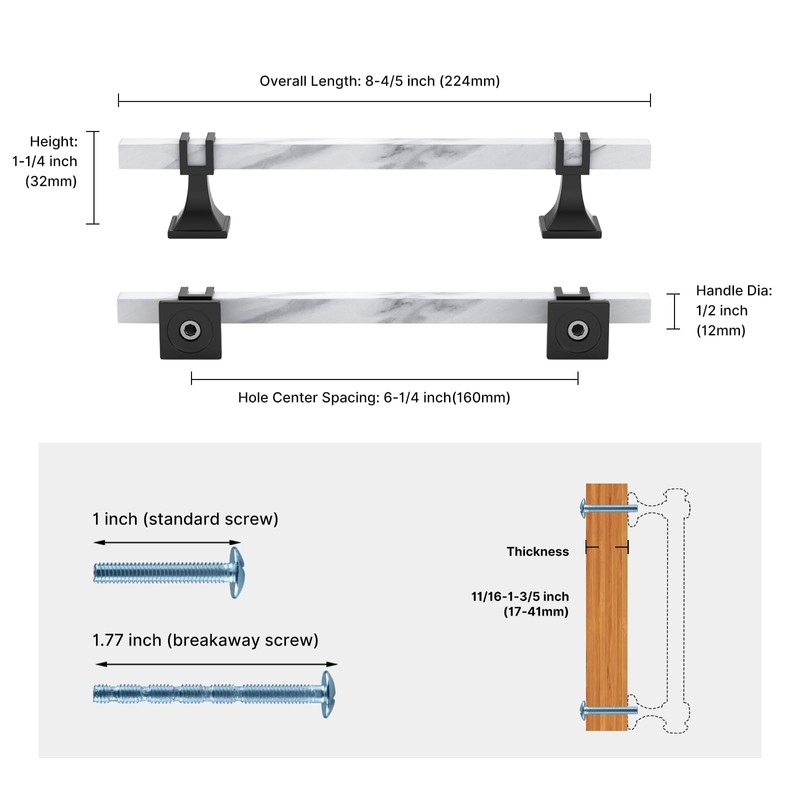 Overall Length: 8-4/5 inch (224mm)

Height: 1-1/4 inch (32mm)

Handle Dia: 1/2 inch (12mm)

Hole Center Spacing: 6-1/4 inch(160mm)

1 inch (standard screw)

1.77 inch (breakaway screw)

Thickness

11/16-1-3/5 inch (17-41mm)