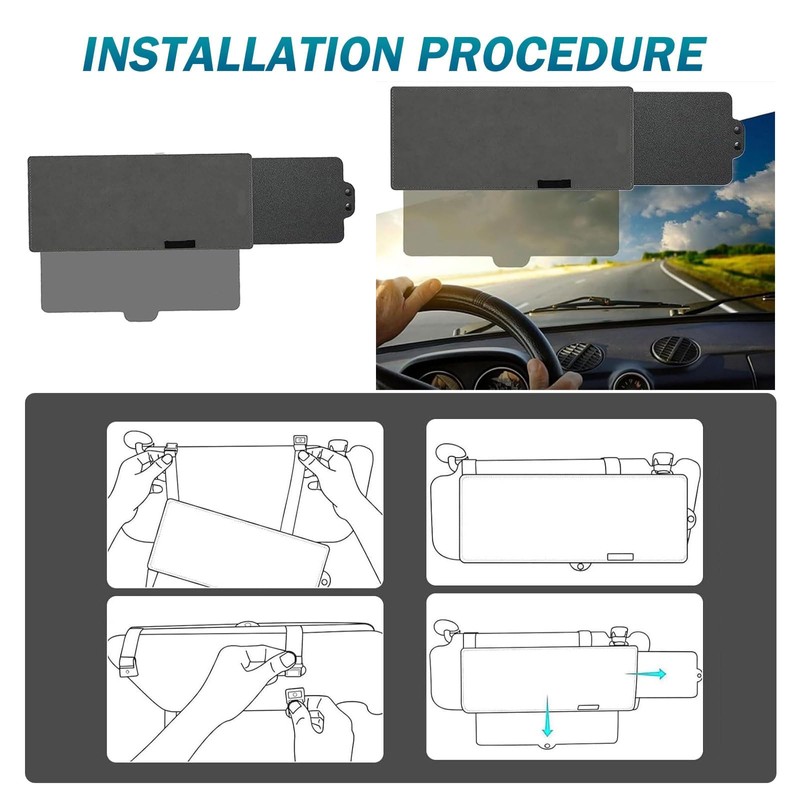 INSTALLATION PROCEDURE