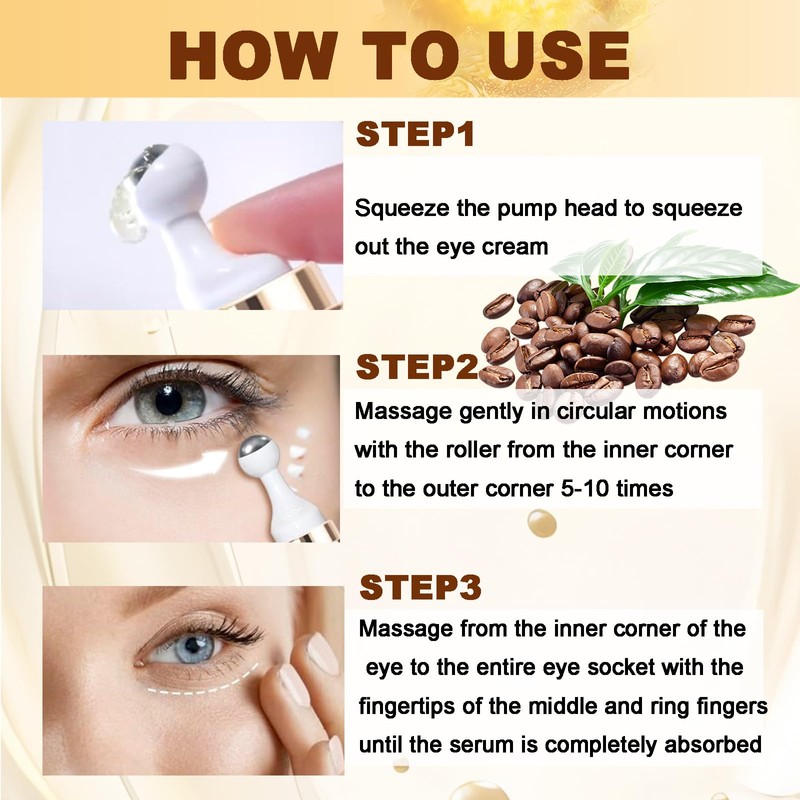 HOW TO USE

STEP1

Squeeze the pump head to squeeze out the eye cream

STEP2

Massage gently in circular motions with the roller from the inner corner to the outer corner 5-10 times

STEP3

Massage from the inner corner of the eye to the entire eye socket with the fingertips of the middle and ring fingers until the serum is completely absorbed