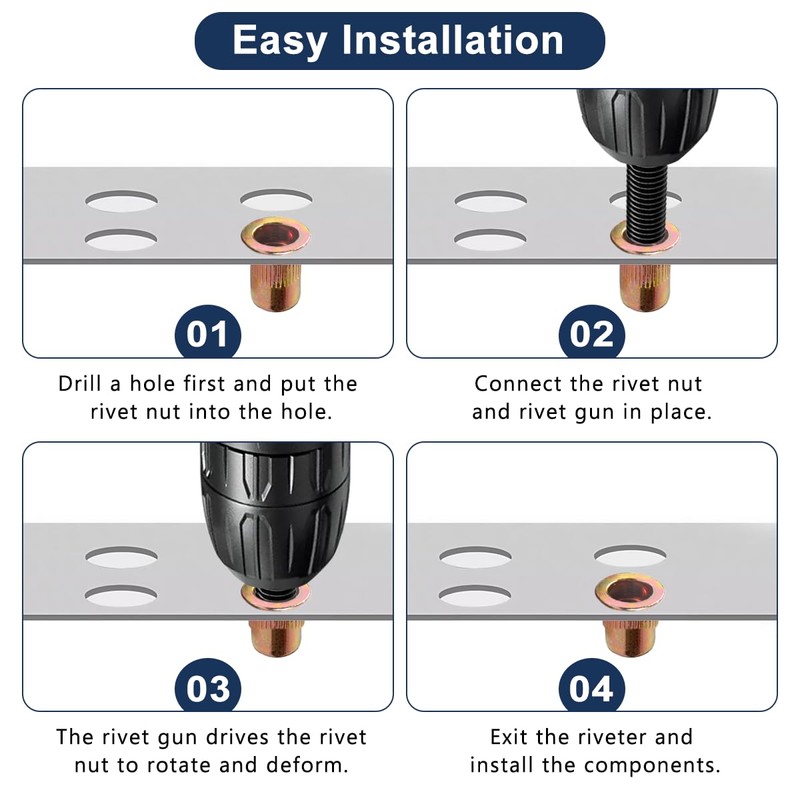 Easy Installation

01

Drill a hole first and put the rivet nut into the hole.

02

Connect the rivet nut and rivet gun in place.

03

The rivet gun drives the rivet nut to rotate and deform.

04

Exit the riveter and install the components.