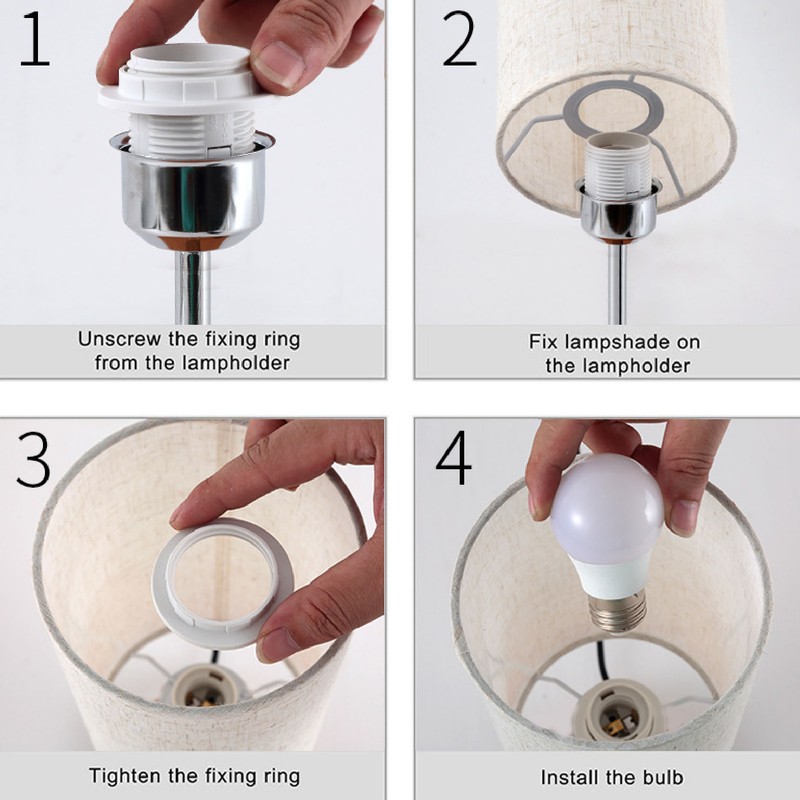 1

Unscrew the fixing ring from the lampholder

2

Fix lampshade on the lampholder

3

Tighten the fixing ring

4

Install the bulb